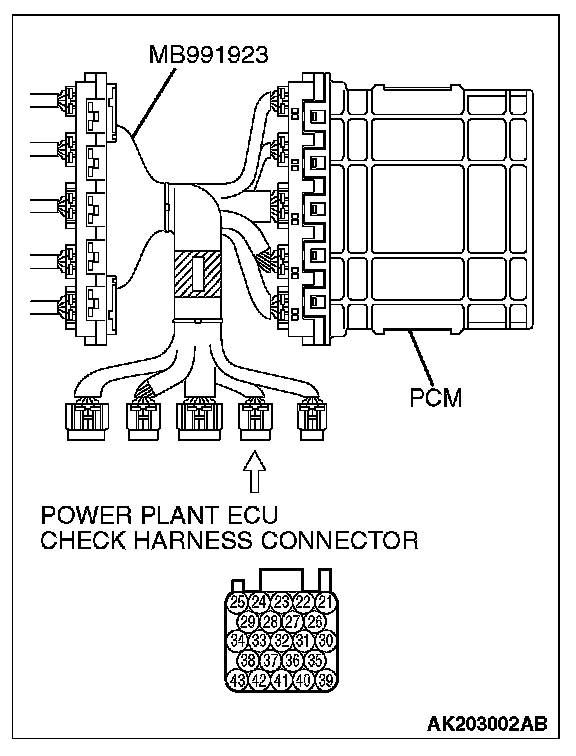 MB991923

PCM

POWER PLANT ECU
CHECK HARNESS CONNECTOR

25 24 23 22 21
29 28 27 26
34 33 32 31 30
38 37 36 35
43 42 41 40 39

AK203002AB