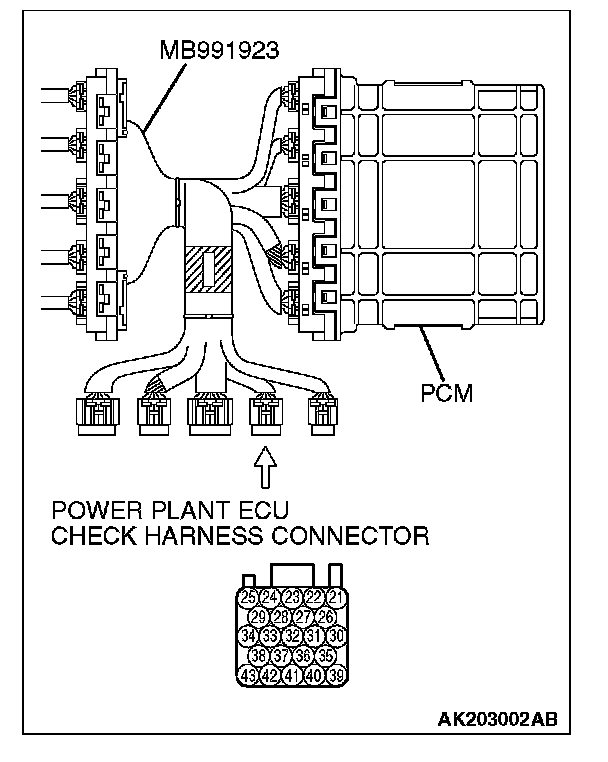 MB991923

PCM

POWER PLANT ECU
CHECK HARNESS CONNECTOR

25 24 23 22 21
29 28 27 26
34 33 32 31 30
38 37 36 35
43 42 41 40 39

AK203002AB