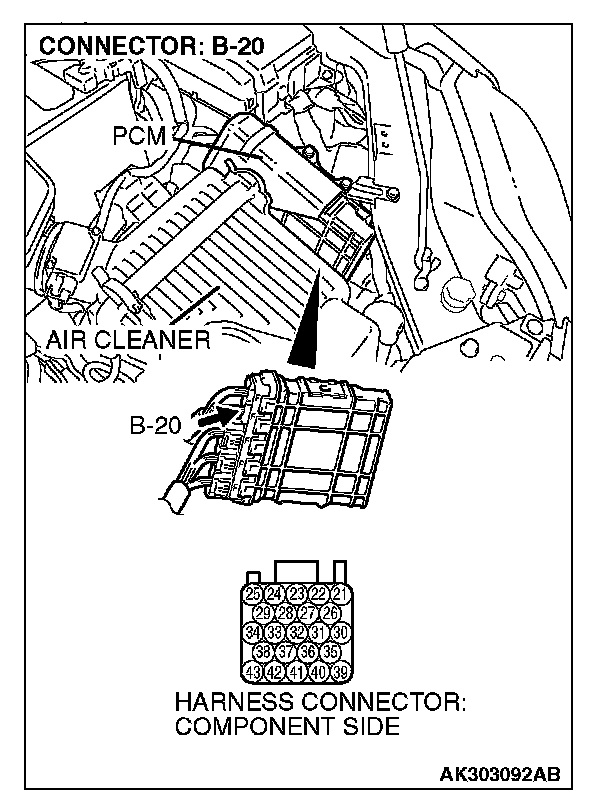 CONNECTOR: B-20

PCM

AIR CLEANER

B-20

25 24 23 22 21
29 28 27 26
34 33 32 31 30
38 37 36 35
43 42 41 40 39

HARNESS CONNECTOR:
COMPONENT SIDE

AK303092AB