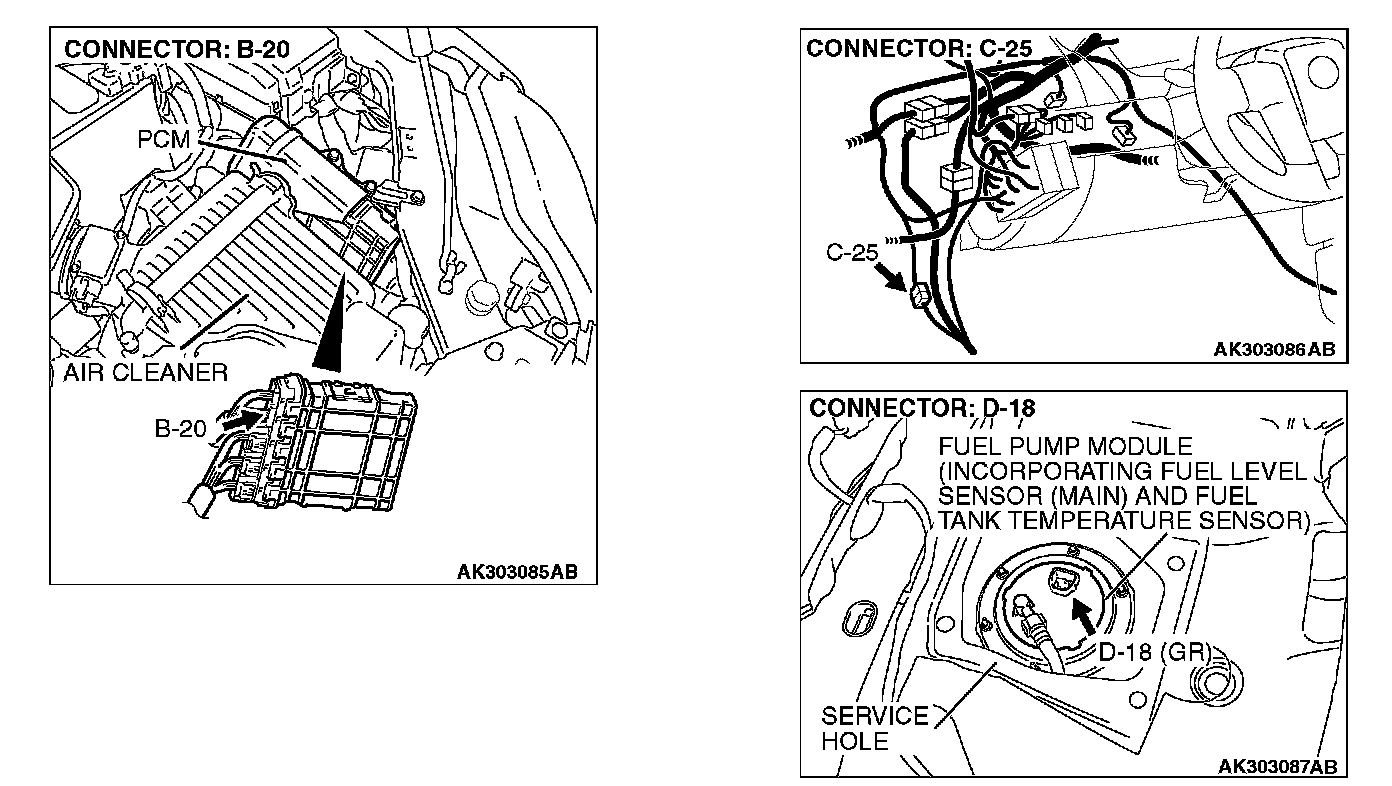 CONNECTOR: B-20

PCM

AIR CLEANER

B-20

AK303085AB

CONNECTOR: C-25

C-25

AK303086AB

CONNECTOR: D-18

FUEL PUMP MODULE (INCORPORATING FUEL LEVEL SENSOR (MAIN) AND FUEL TANK TEMPERATURE SENSOR)

D-18 (GR)

SERVICE HOLE

AK303087AB