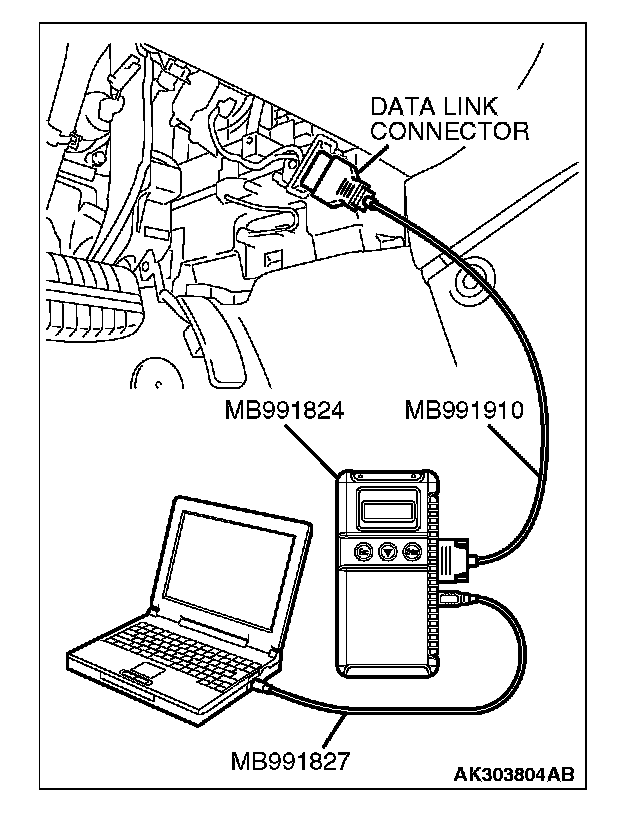 DATA LINK CONNECTOR

MB991824

MB991910

MB991827

AK303804AB