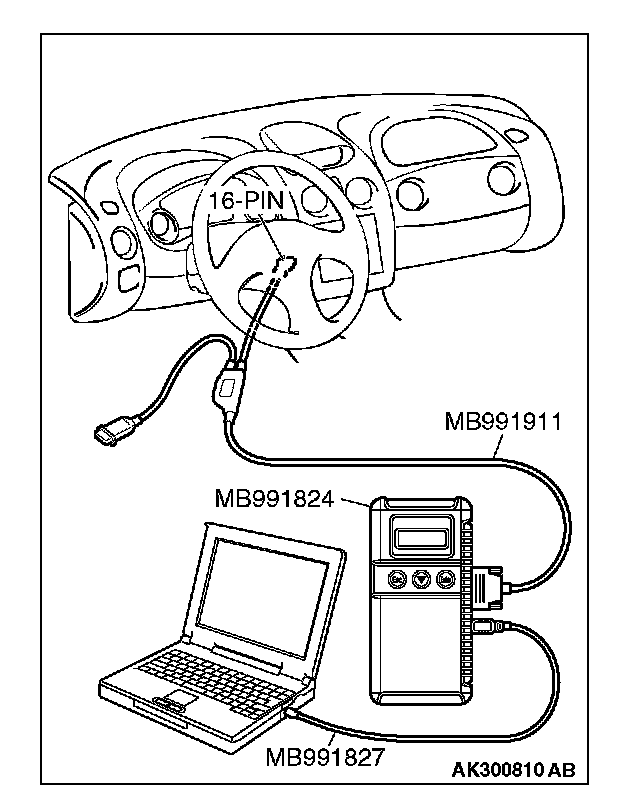 16-PIN

MB991911

MB991824

Esc

Enter

MB991827

AK300810 AB