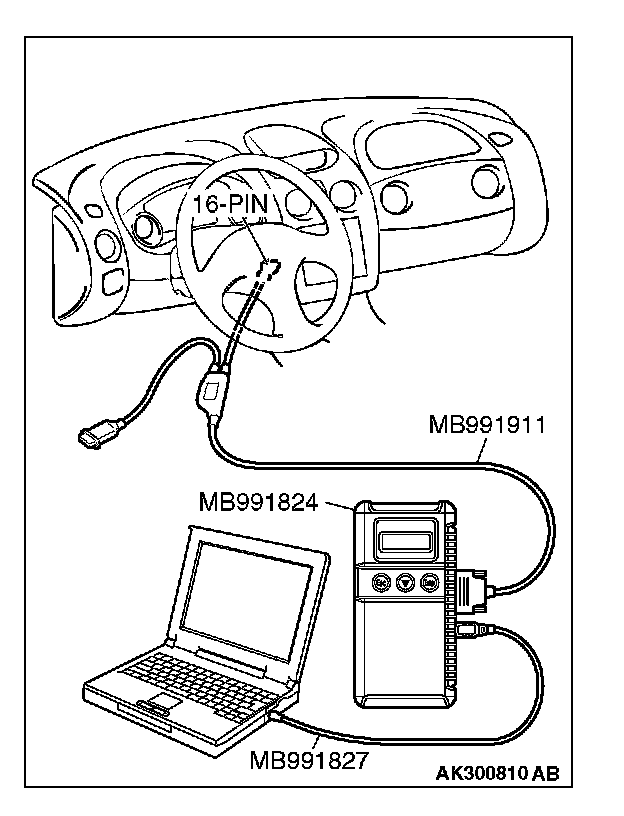 16-PIN

MB991911

MB991824

MB991827

AK300810 AB