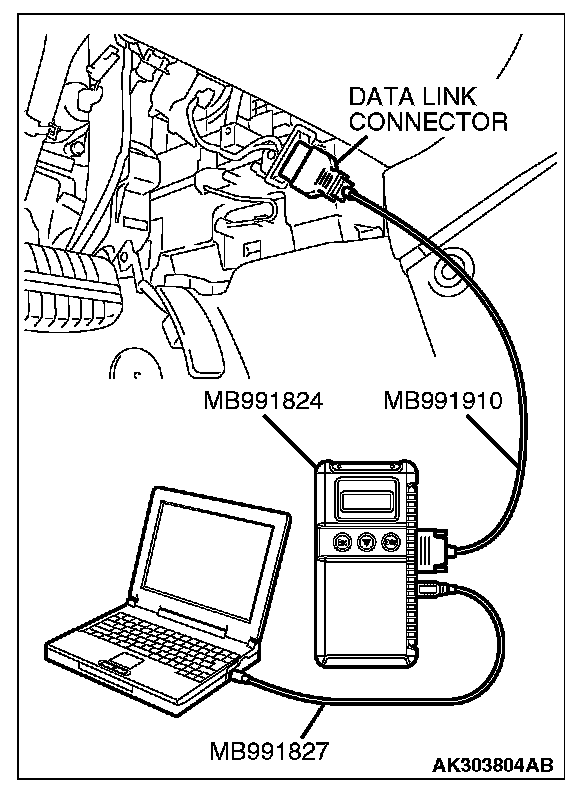 DATA LINK CONNECTOR

MB991824

MB991910

MB991827

AK303804AB