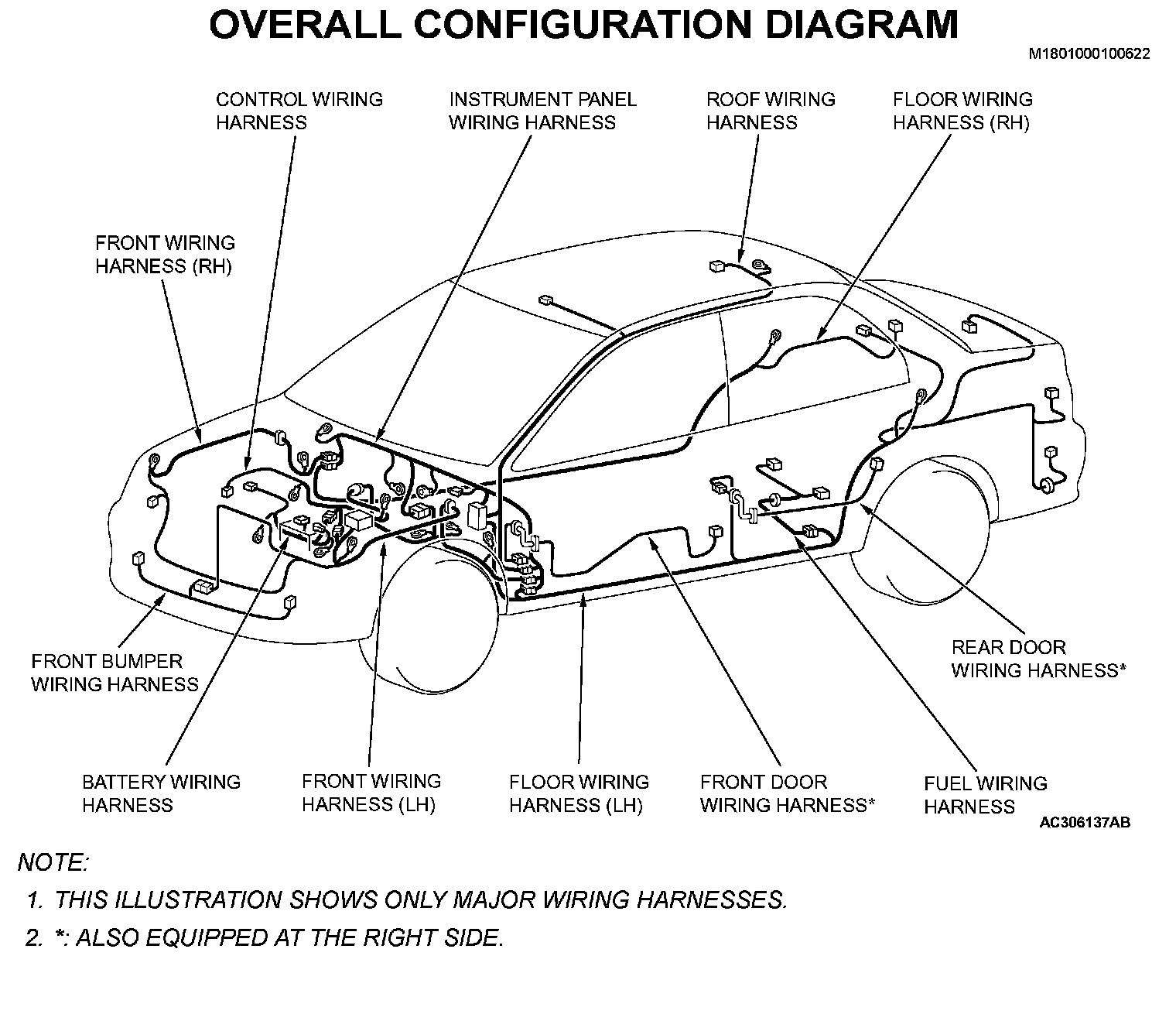 OVERALL CONFIGURATION DIAGRAM

M1801000100622

CONTROL WIRING HARNESS

INSTRUMENT PANEL WIRING HARNESS

ROOF WIRING HARNESS

FLOOR WIRING HARNESS (RH)

FRONT WIRING HARNESS (RH)

FRONT BUMPER WIRING HARNESS

REAR DOOR WIRING HARNESS*

BATTERY WIRING HARNESS

FRONT WIRING HARNESS (LH)

FLOOR WIRING HARNESS (LH)

FRONT DOOR WIRING HARNESS*

FUEL WIRING HARNESS

AC306137AB

NOTE:

1. THIS ILLUSTRATION SHOWS ONLY MAJOR WIRING HARNESSES.

2. *: ALSO EQUIPPED AT THE RIGHT SIDE.