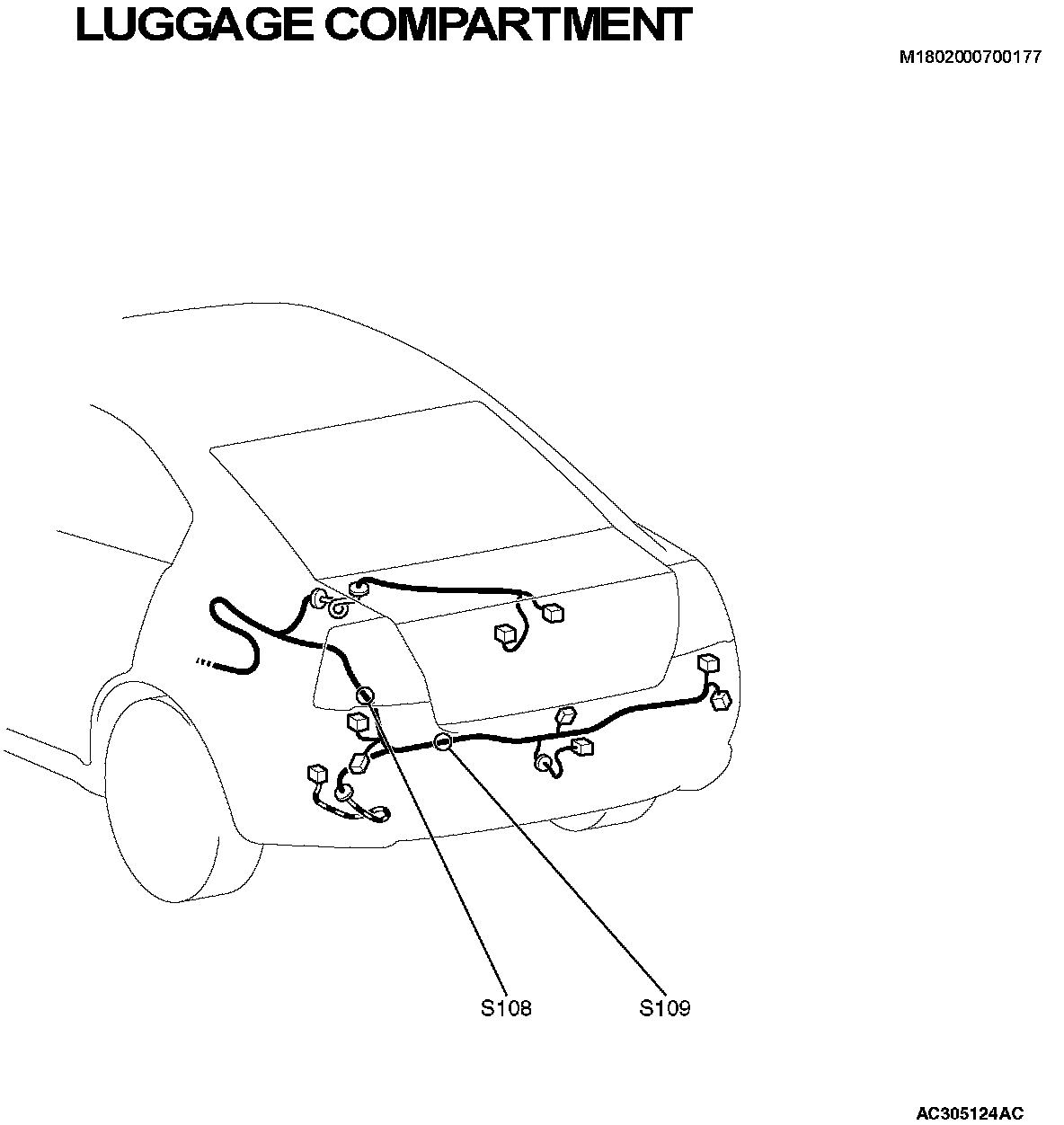 LUGGAGE COMPARTMENT

M1802000700177

S108

S109

AC305124AC