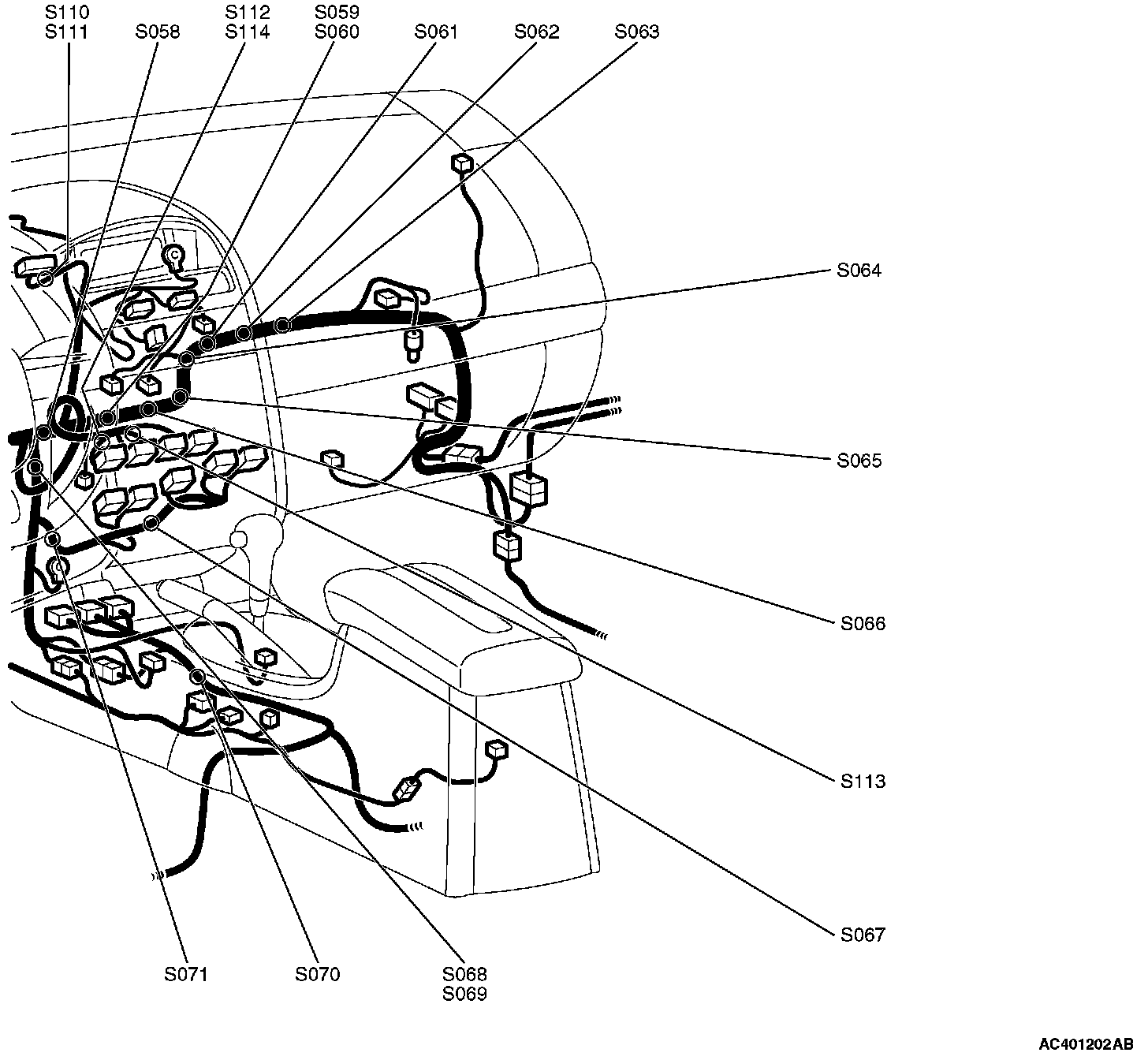 S110
S111
S058
S112
S114
S059
S060
S061
S062
S063
S064
S065
S066
S113
S067
S071
S070
S068
S069
AC401202AB