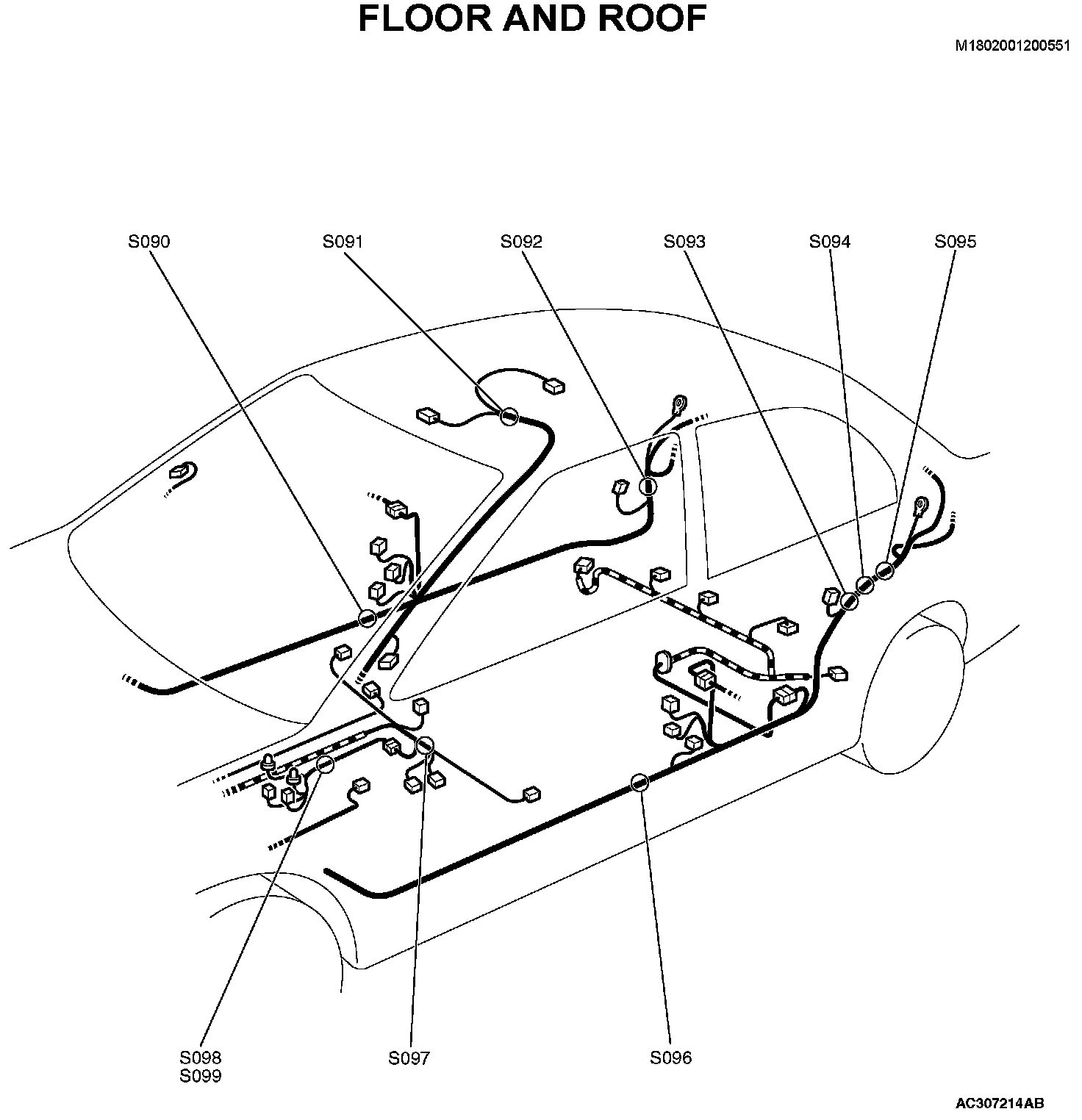 FLOOR AND ROOF

M1802001200551

S090
S091
S092
S093
S094
S095

S098
S099
S097
S096

AC307214AB