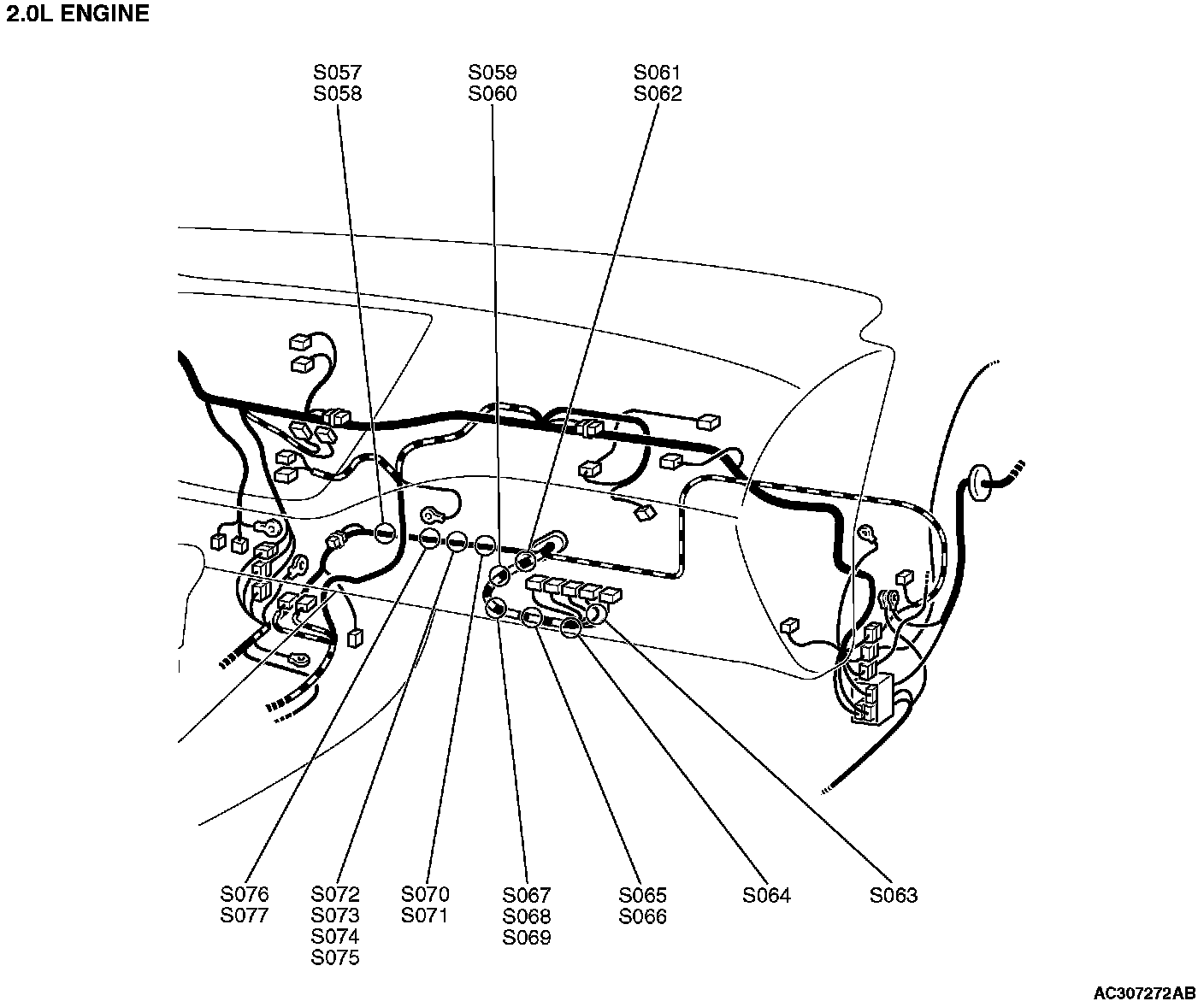 2.0L ENGINE

S057
S058

S059
S060

S061
S062

S076
S077

S072
S073
S074
S075

S070
S071

S067
S068
S069

S065
S066

S064

S063

AC307272AB