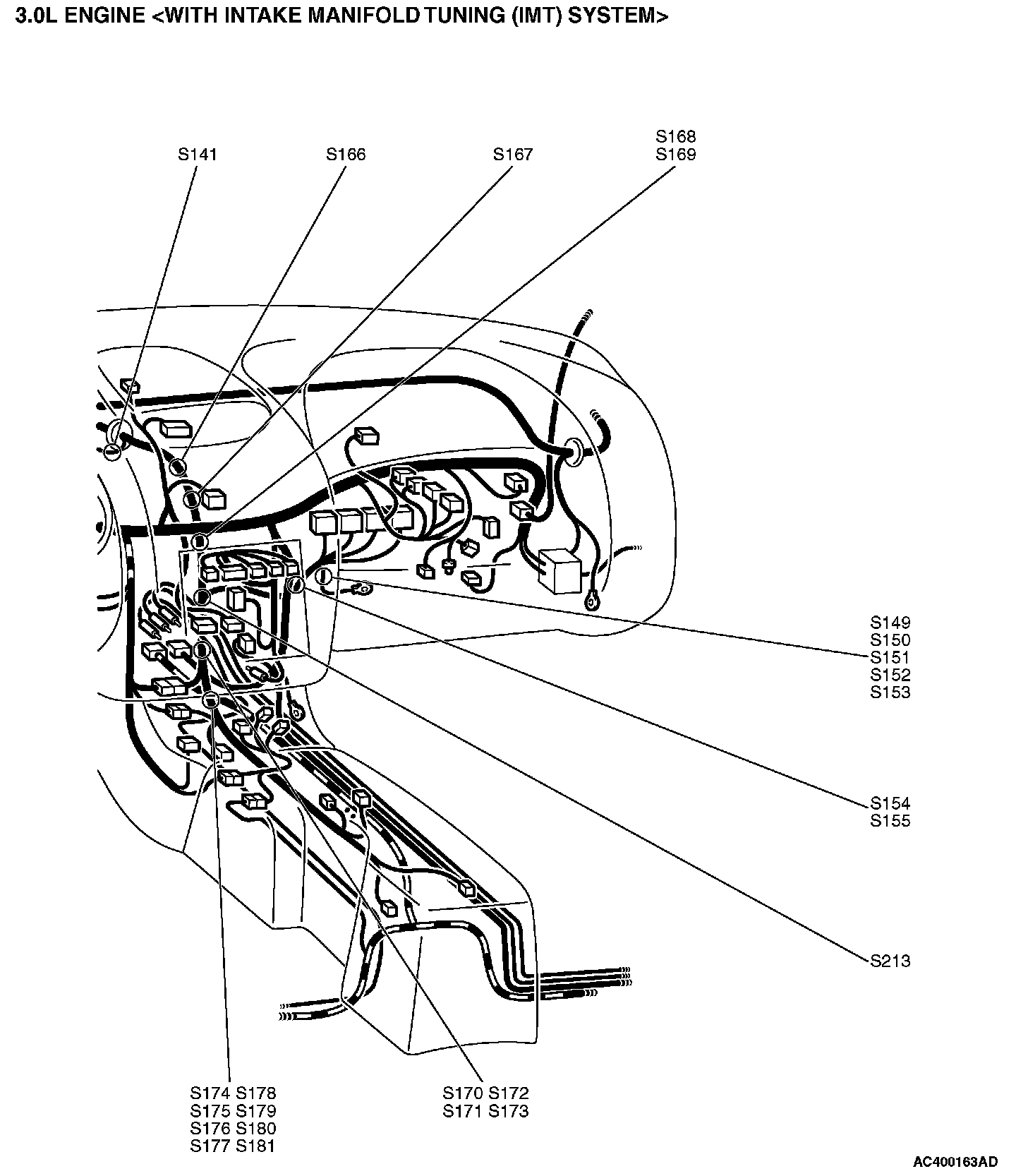 3.0L ENGINE <WITH INTAKE MANIFOLD TUNING (IMT) SYSTEM>

S141

S166

S167

S168
S169

S149
S150
S151
S152
S153

S154
S155

S213

S174 S178
S175 S179
S176 S180
S177 S181

S170 S172
S171 S173

AC400163AD