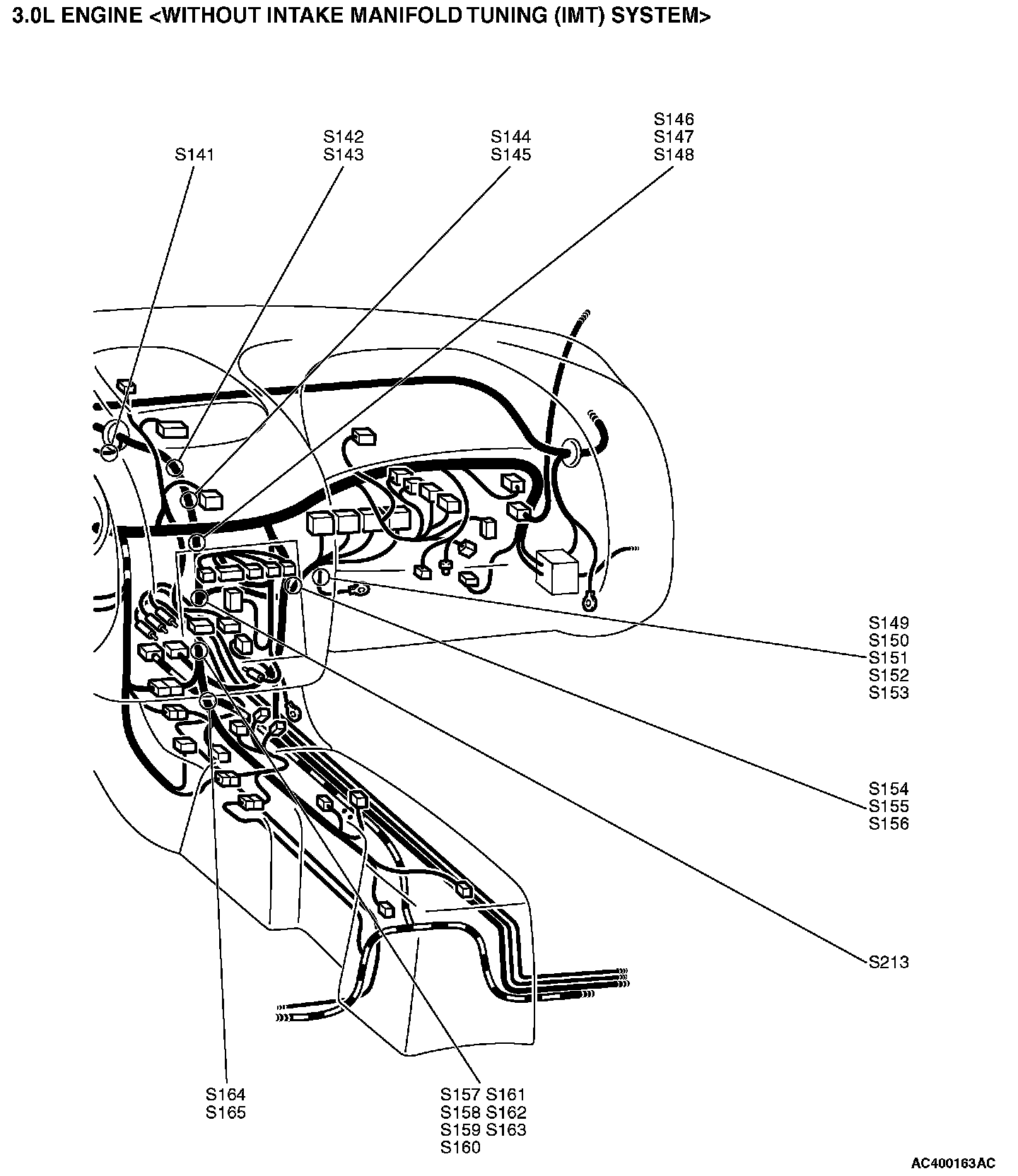 3.0L ENGINE <WITHOUT INTAKE MANIFOLD TUNING (IMT) SYSTEM>

S141

S142
S143

S144
S145

S146
S147
S148

S149
S150
S151
S152
S153

S154
S155
S156

S213

S164
S165

S157 S161
S158 S162
S159 S163
S160

AC400163AC