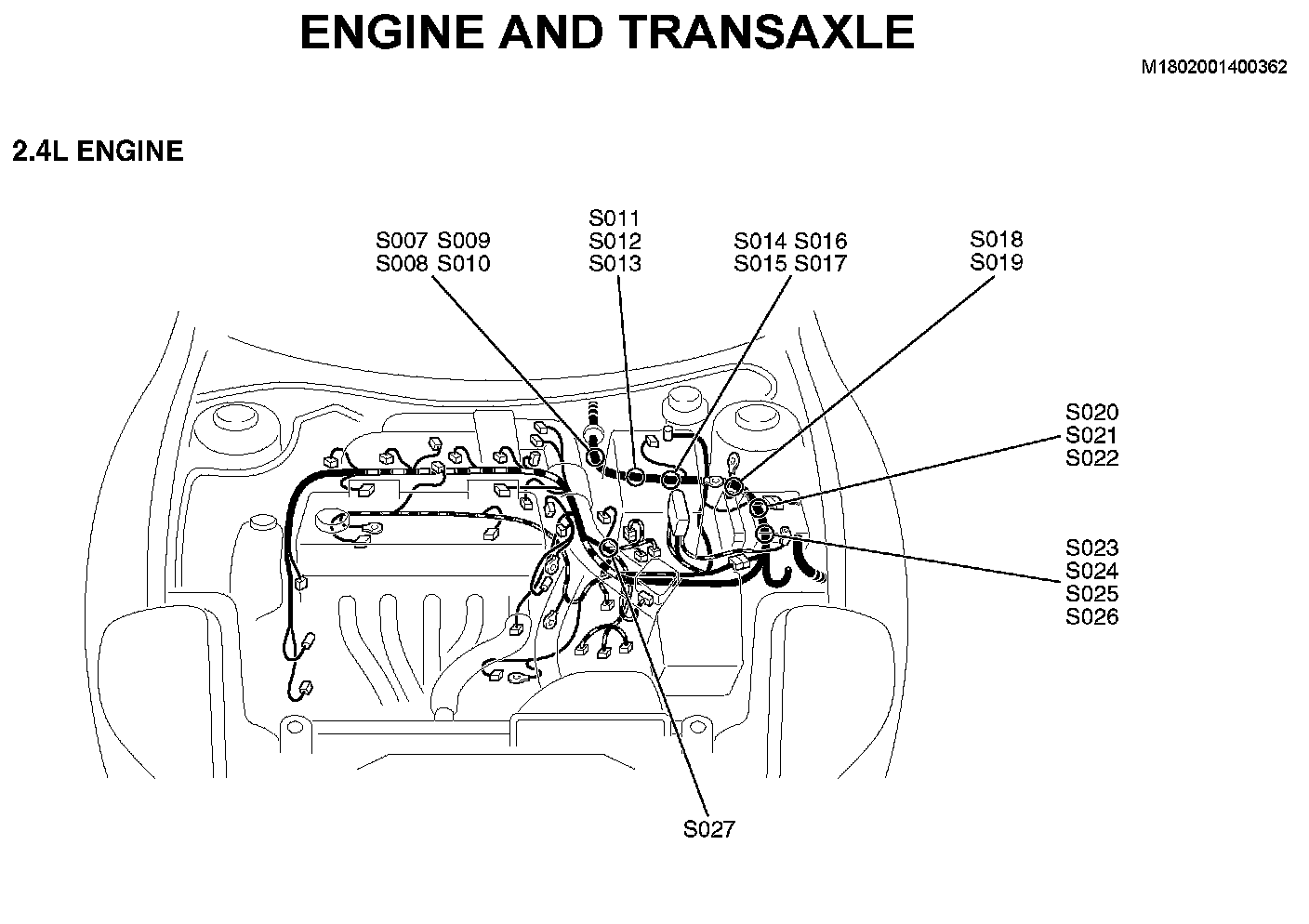 ENGINE AND TRANSAXLE

M1802001400362

2.4L ENGINE

S007 S009
S008 S010

S011
S012
S013

S014 S016
S015 S017

S018
S019

S020
S021
S022

S023
S024
S025
S026

S027