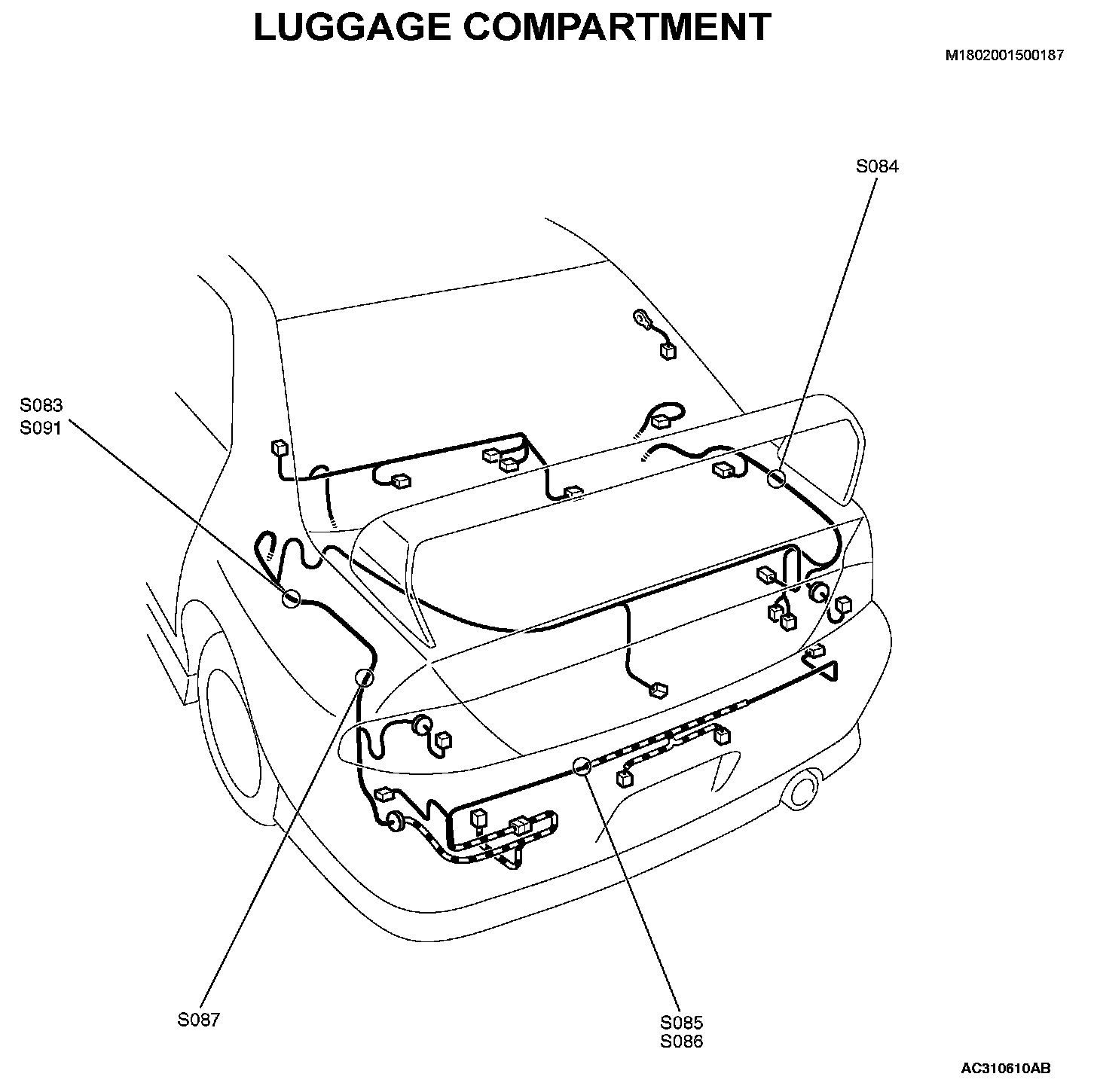 LUGGAGE COMPARTMENT

M1802001500187

S084

S083
S091

S087

S085
S086

AC310610AB