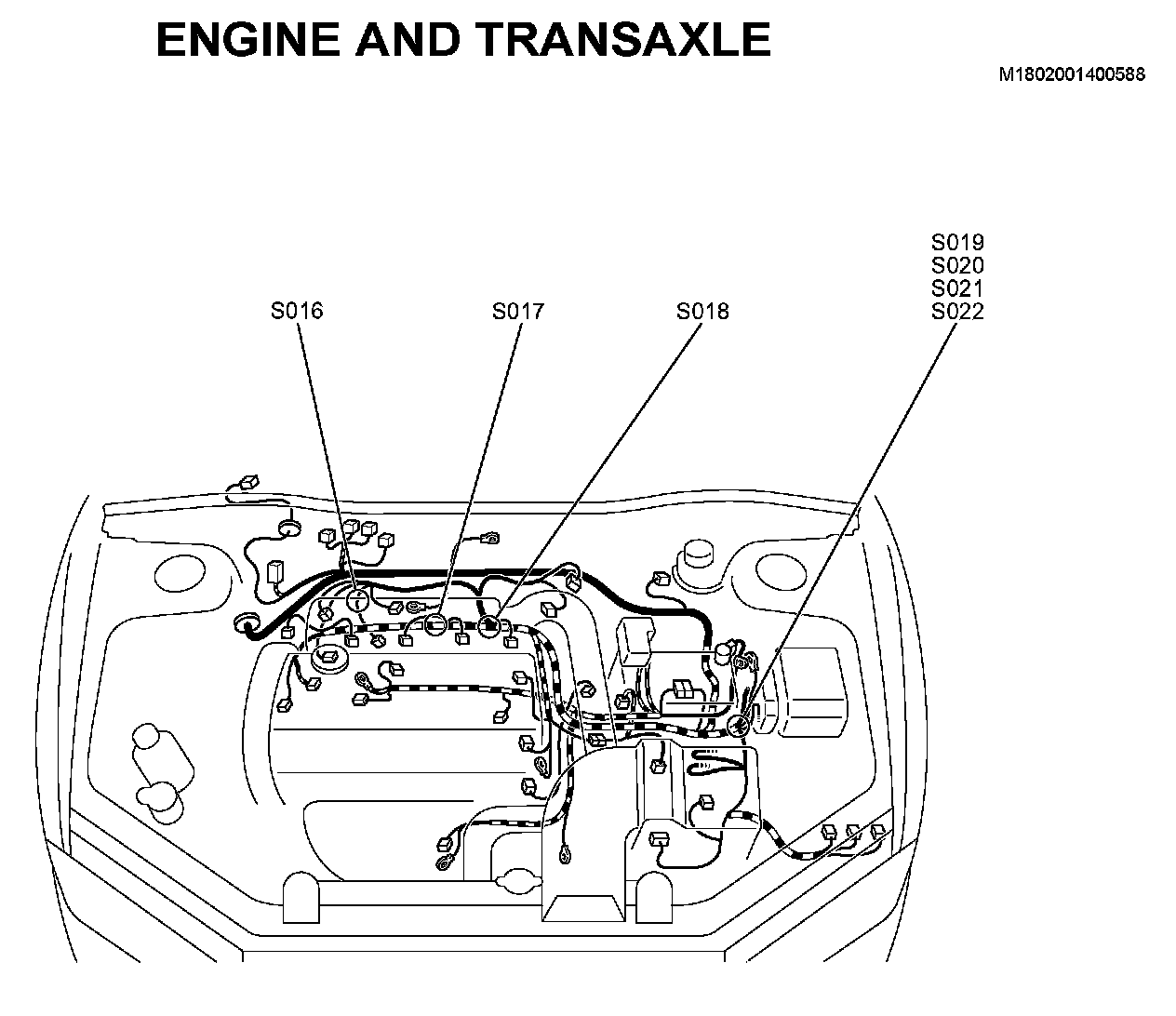 ENGINE AND TRANSAXLE

M1802001400588

S016
S017
S018
S019
S020
S021
S022