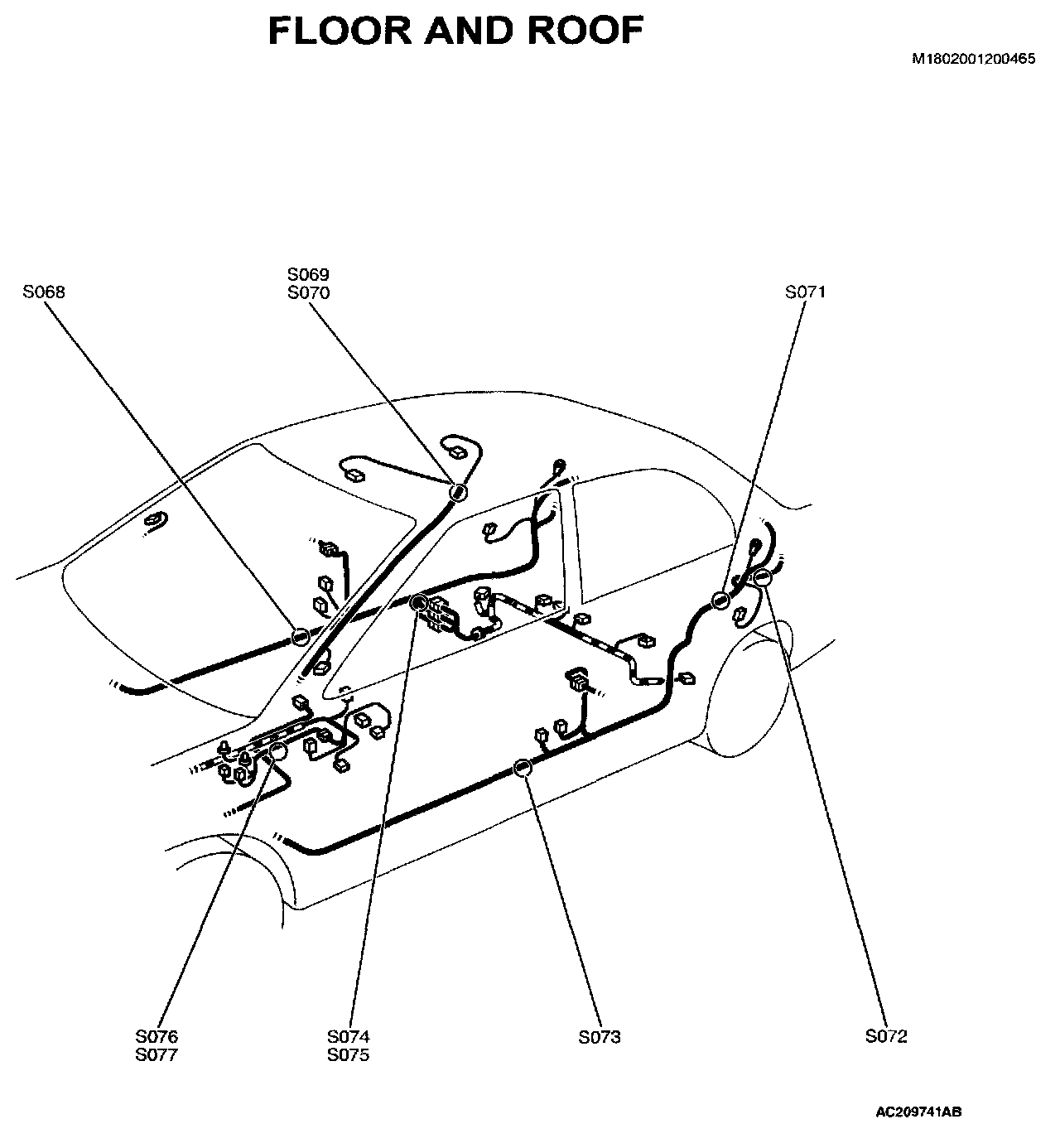 FLOOR AND ROOF

M1802001200465

S068

S069
S070

S071

S076
S077

S074
S075

S073

S072

AC209741AB