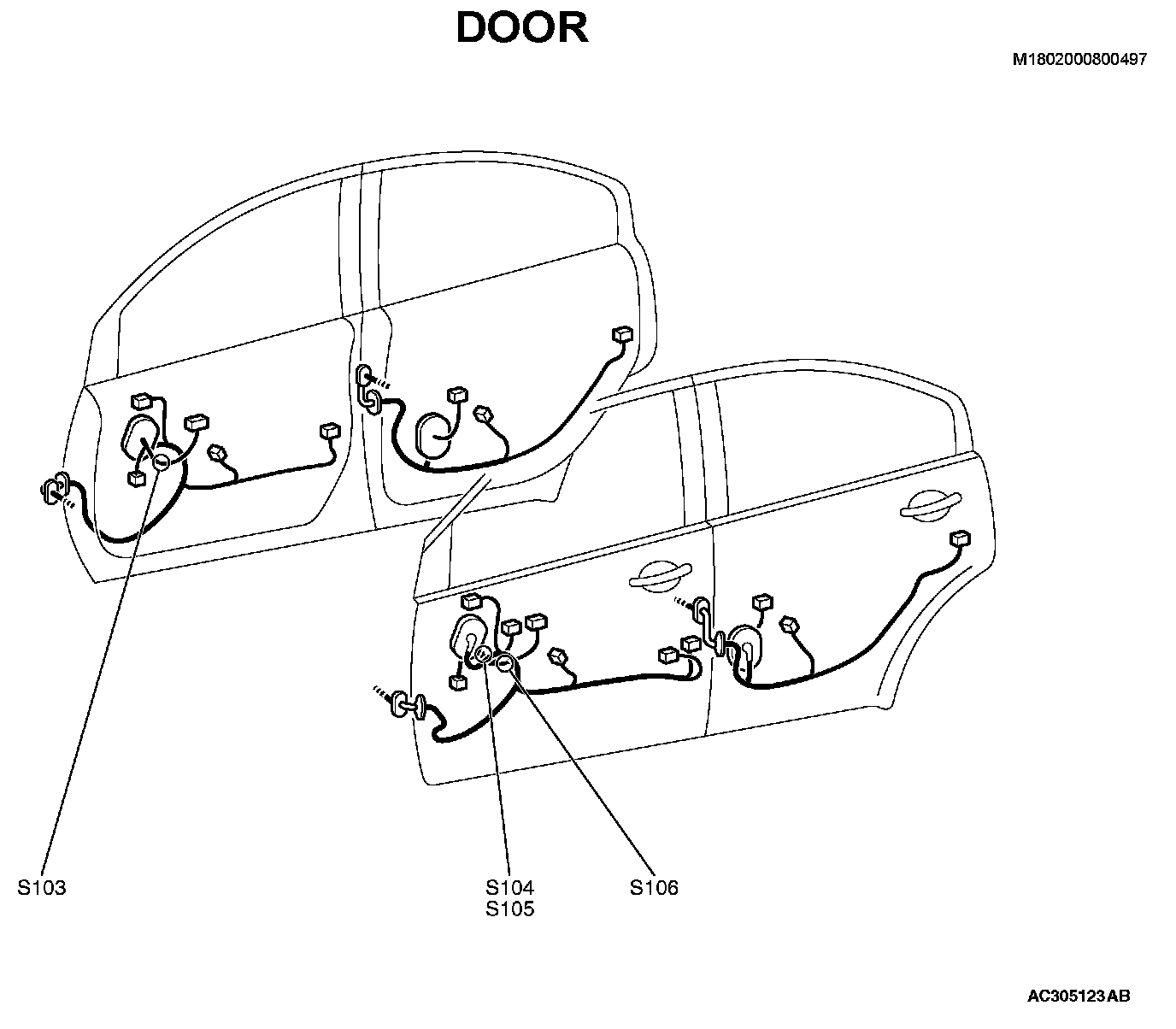 DOOR

M1802000800497

S103

S104
S105

S106

AC305123AB