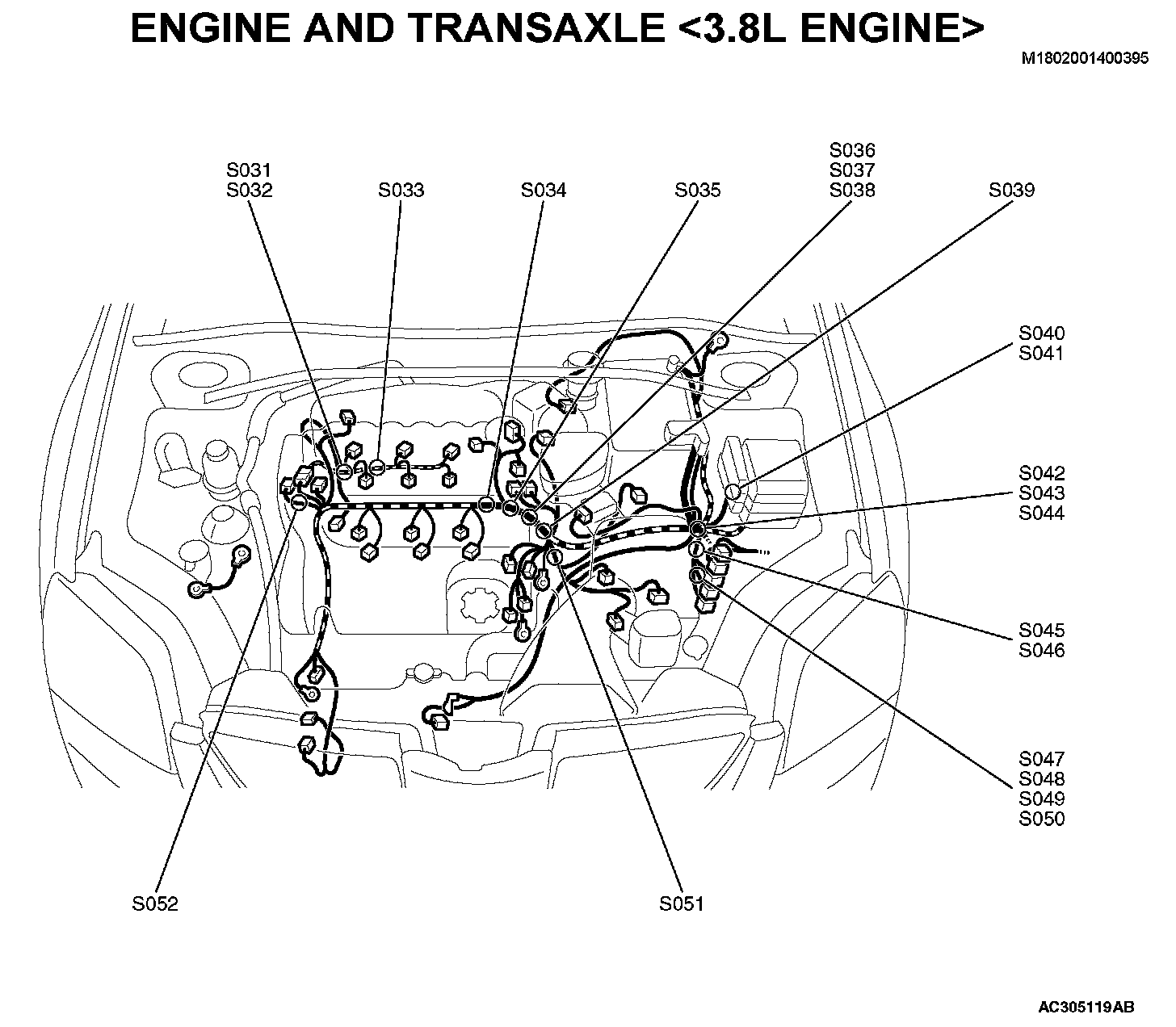 ENGINE AND TRANSAXLE <3.8L ENGINE>

M1802001400395

S031
S032

S033

S034

S035

S036
S037
S038

S039

S040
S041

S042
S043
S044

S045
S046

S047
S048
S049
S050

S052

S051

AC305119AB