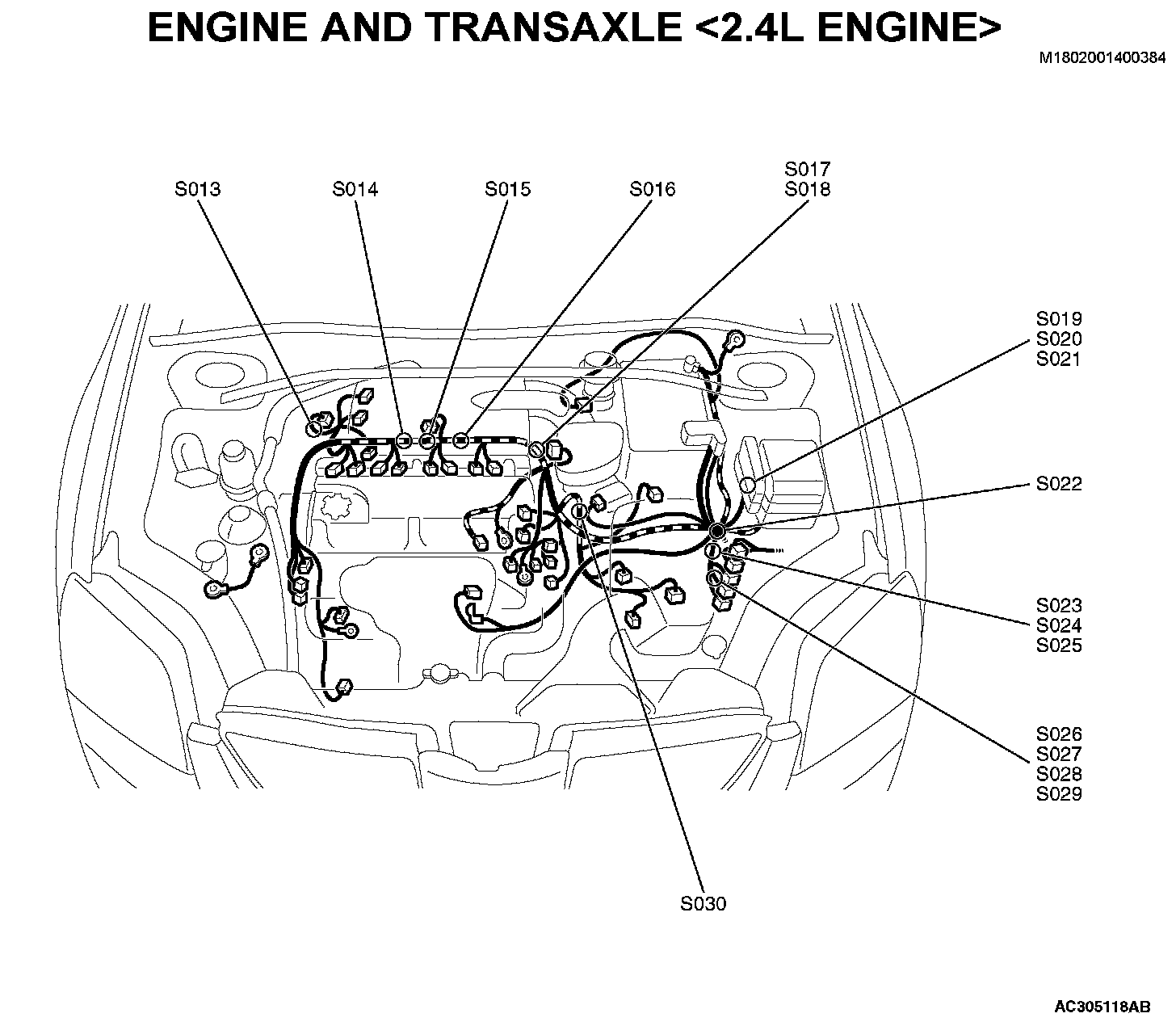 ENGINE AND TRANSAXLE <2.4L ENGINE>

M1802001400384

S013
S014
S015
S016
S017
S018
S019
S020
S021
S022
S023
S024
S025
S026
S027
S028
S029
S030

AC305118AB