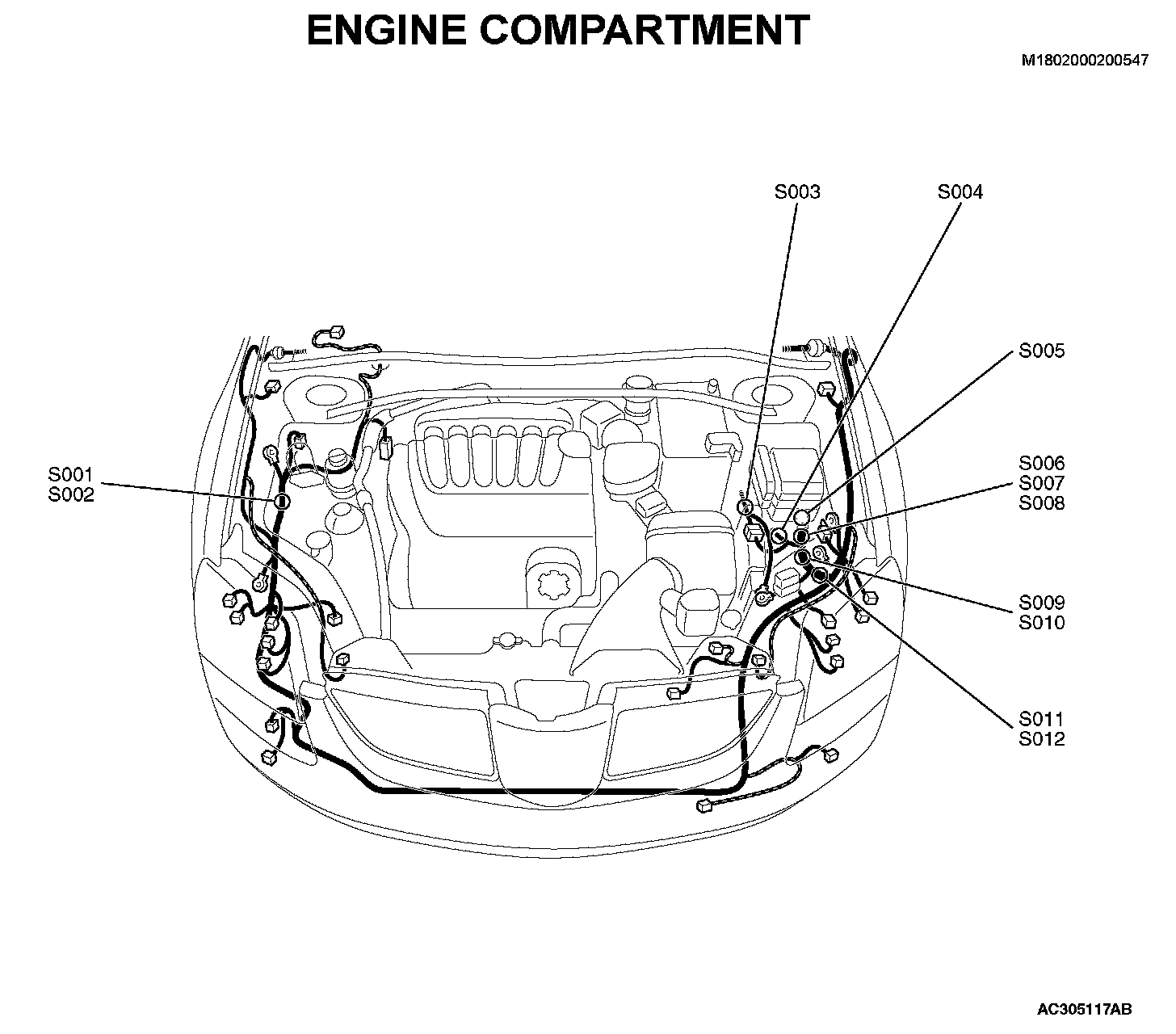 ENGINE COMPARTMENT

M1802000200547

S003

S004

S005

S001
S002

S006
S007
S008

S009
S010

S011
S012

AC305117AB