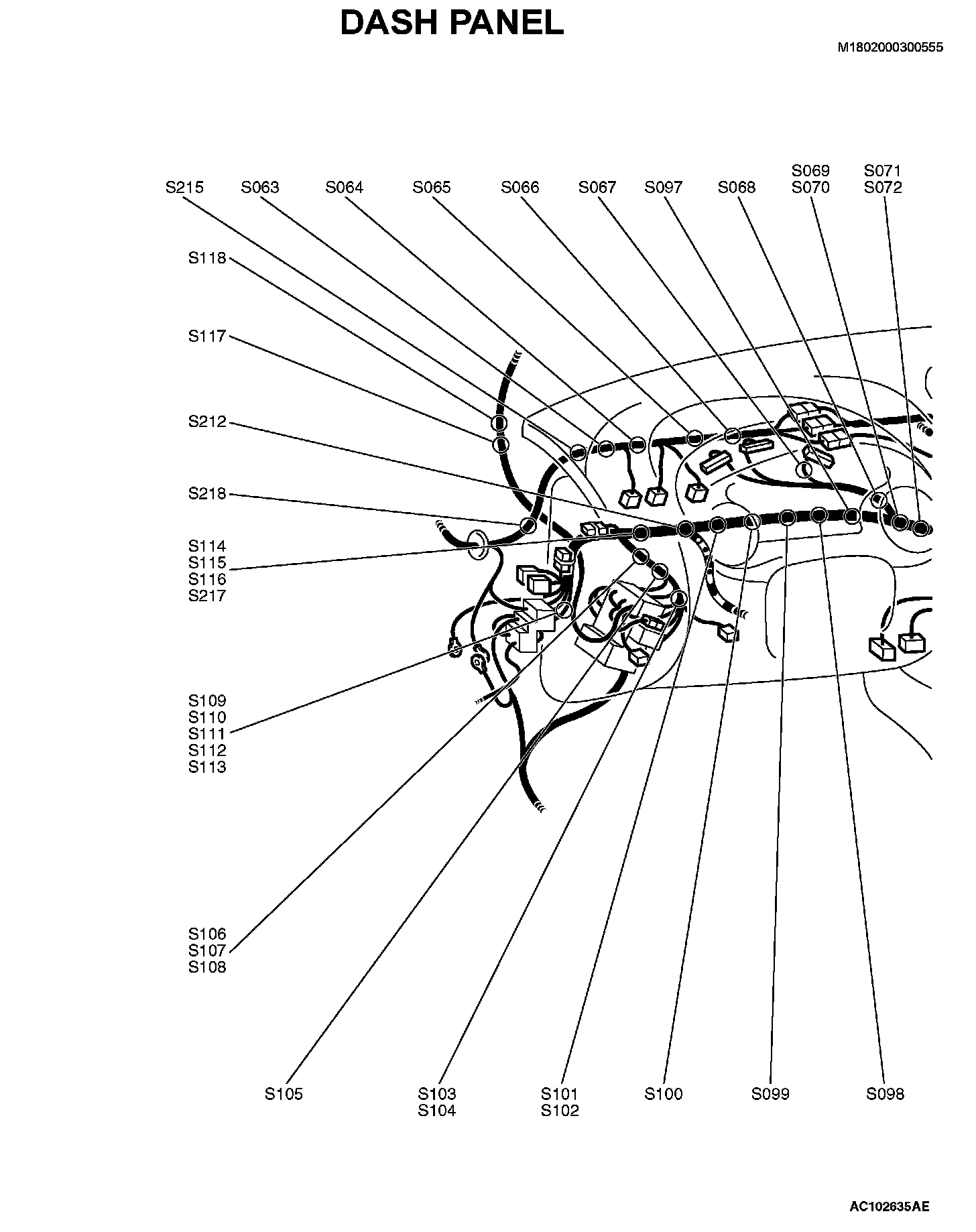 DASH PANEL

M1802000300555

S215 S063 S064 S065 S066 S067 S097 S068 S069 S070 S071 S072

S118

S117

S212

S218

S114
S115
S116
S217

S109
S110
S111
S112
S113

S106
S107
S108

S105 S103 S104 S101 S102 S100 S099 S098

AC102635AE