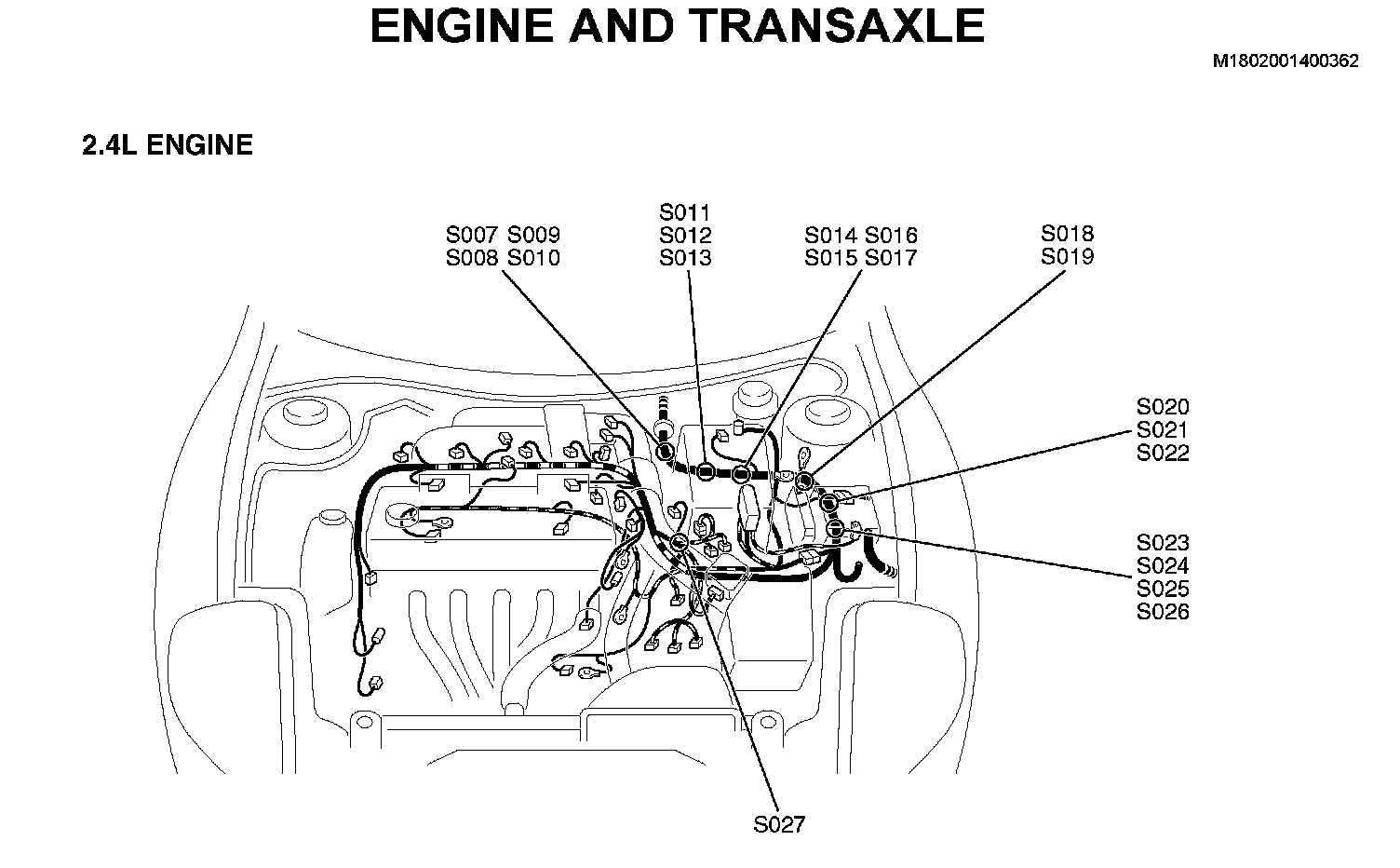 ENGINE AND TRANSAXLE

M1802001400362

2.4L ENGINE

S007 S009
S008 S010

S011
S012
S013

S014 S016
S015 S017

S018
S019

S020
S021
S022

S023
S024
S025
S026

S027