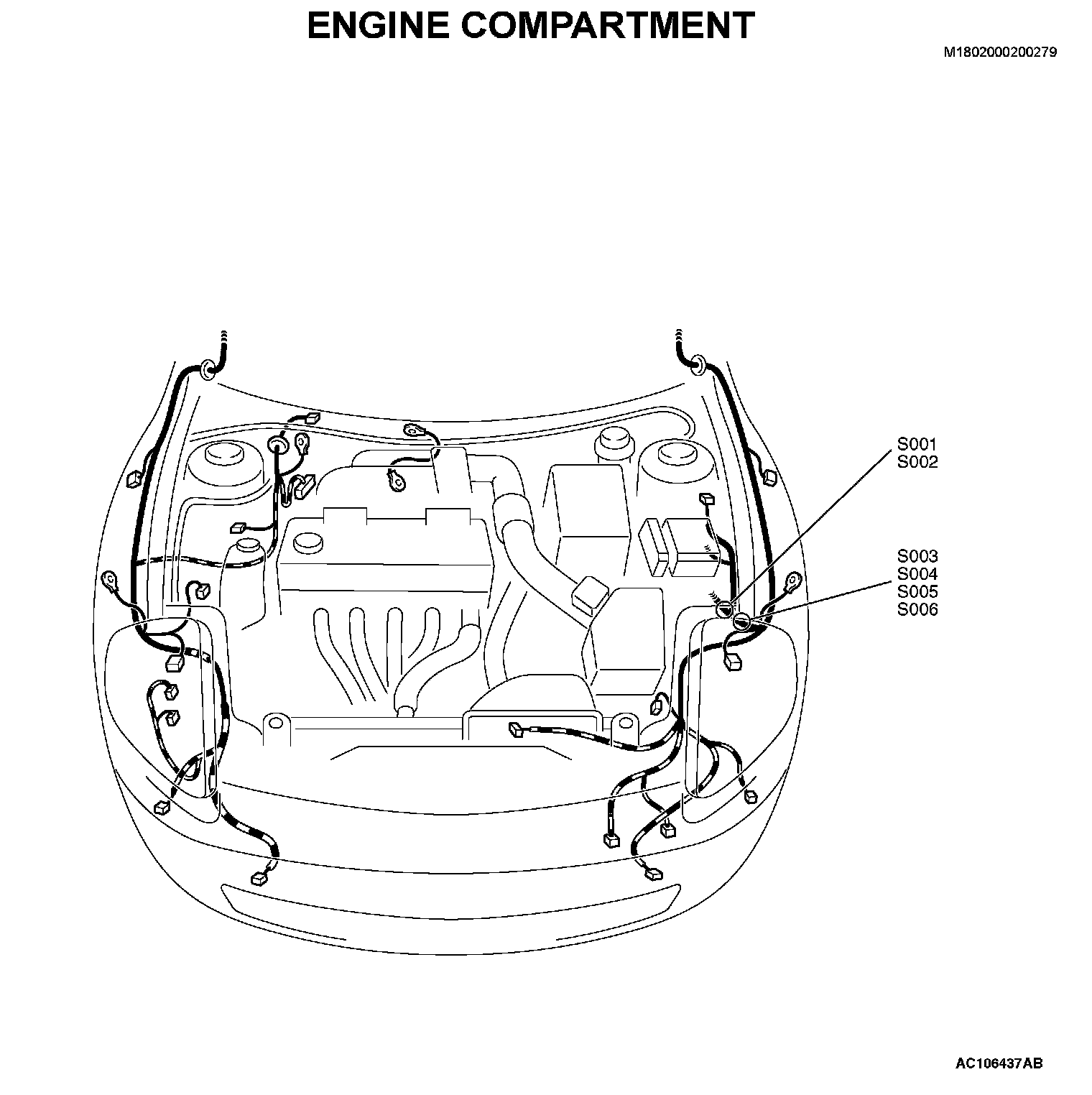 ENGINE COMPARTMENT

M1802000200279

S001
S002

S003
S004
S005
S006

AC106437AB