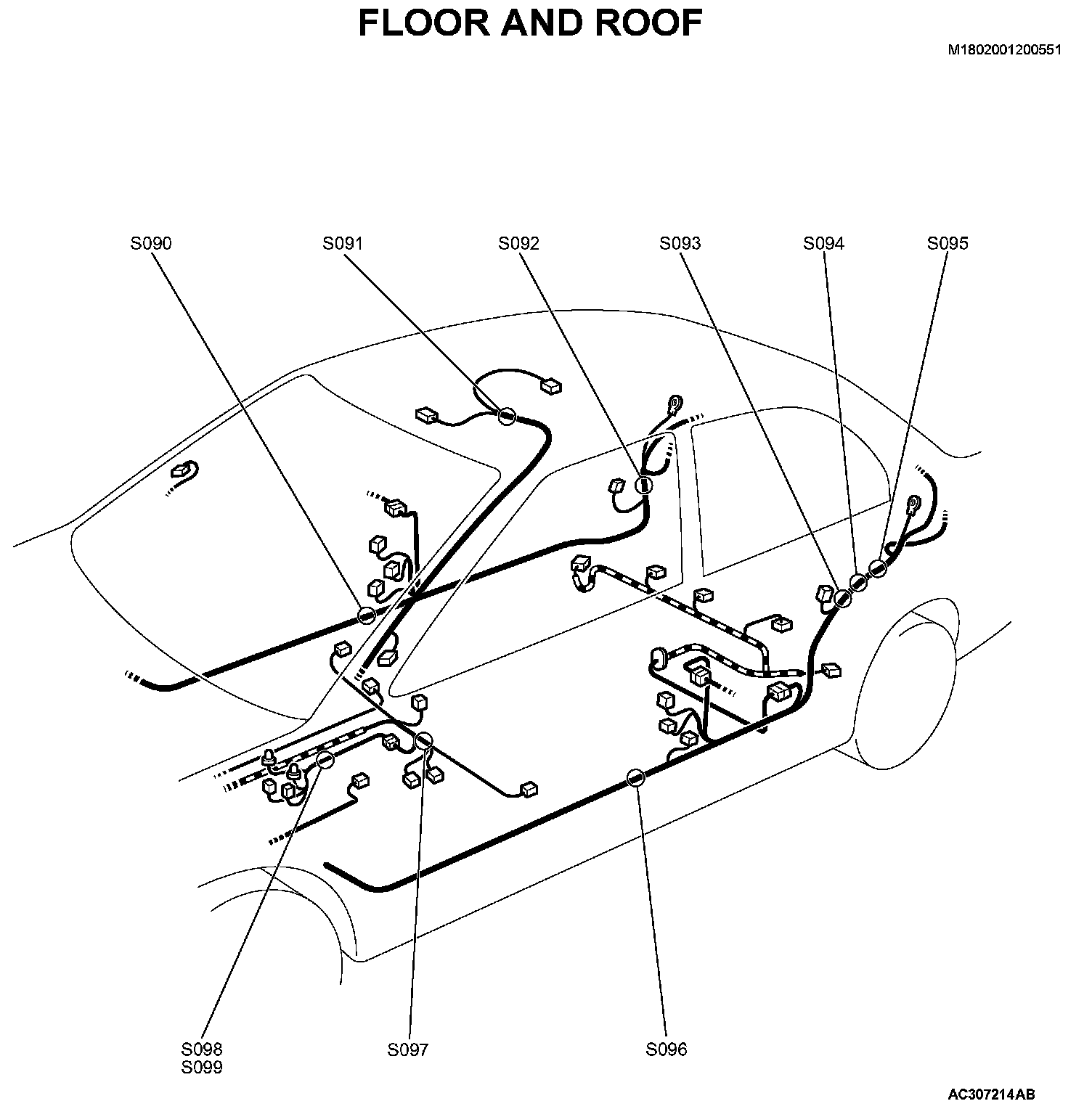 FLOOR AND ROOF

M1802001200551

S090
S091
S092
S093
S094
S095

S098
S099
S097
S096

AC307214AB