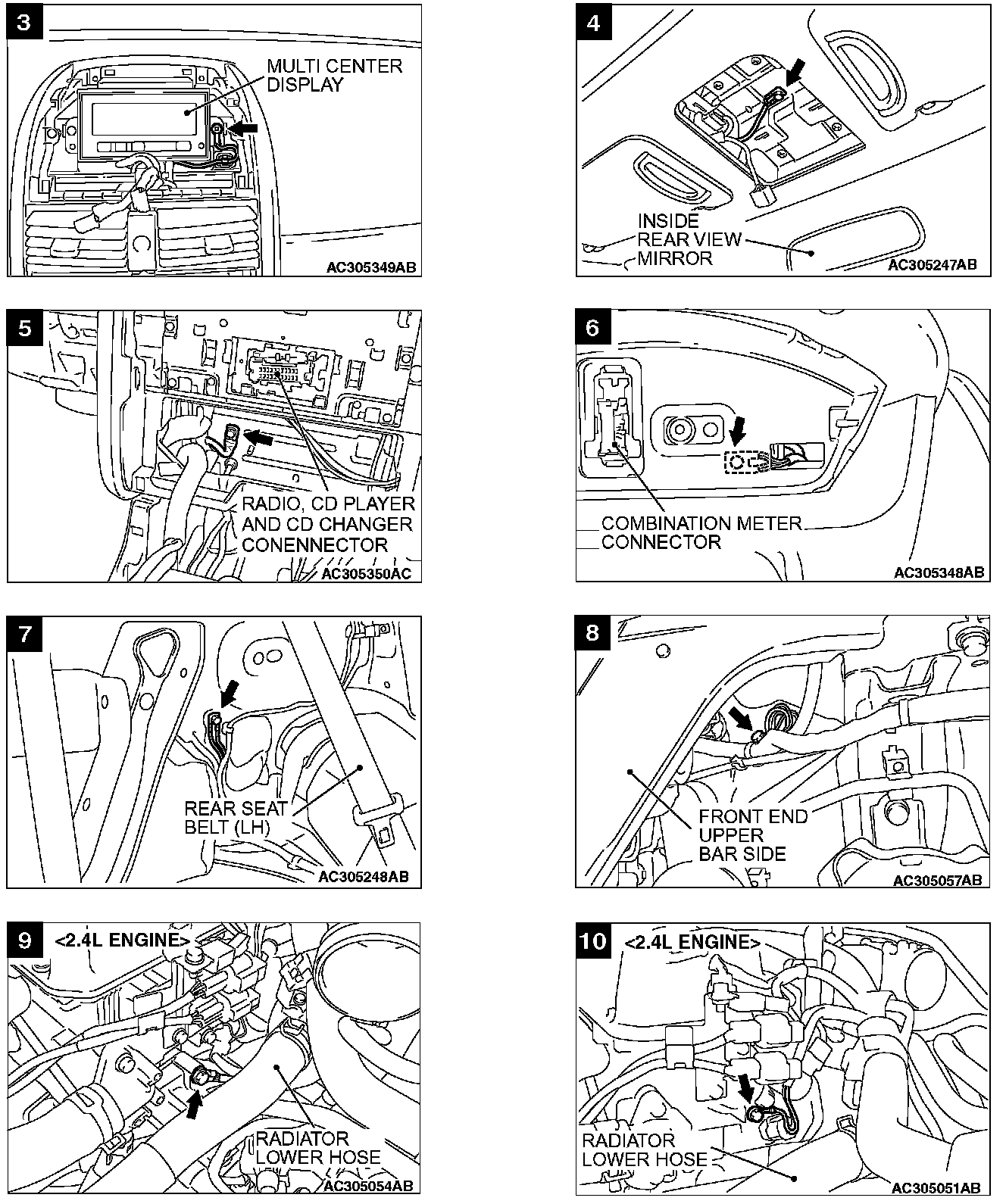 3
MULTI CENTER DISPLAY
AC305349AB

4
INSIDE REAR VIEW MIRROR
AC305247AB

5
RADIO, CD PLAYER AND CD CHANGER CONENNECTOR
AC305350AC

6
COMBINATION METER CONNECTOR
AC305348AB

7
REAR SEAT BELT (LH)
AC305248AB

8
FRONT END UPPER BAR SIDE
AC305057AB

9
<2.4L ENGINE>
RADIATOR LOWER HOSE
AC305054AB

10
<2.4L ENGINE>
RADIATOR LOWER HOSE
AC305051AB