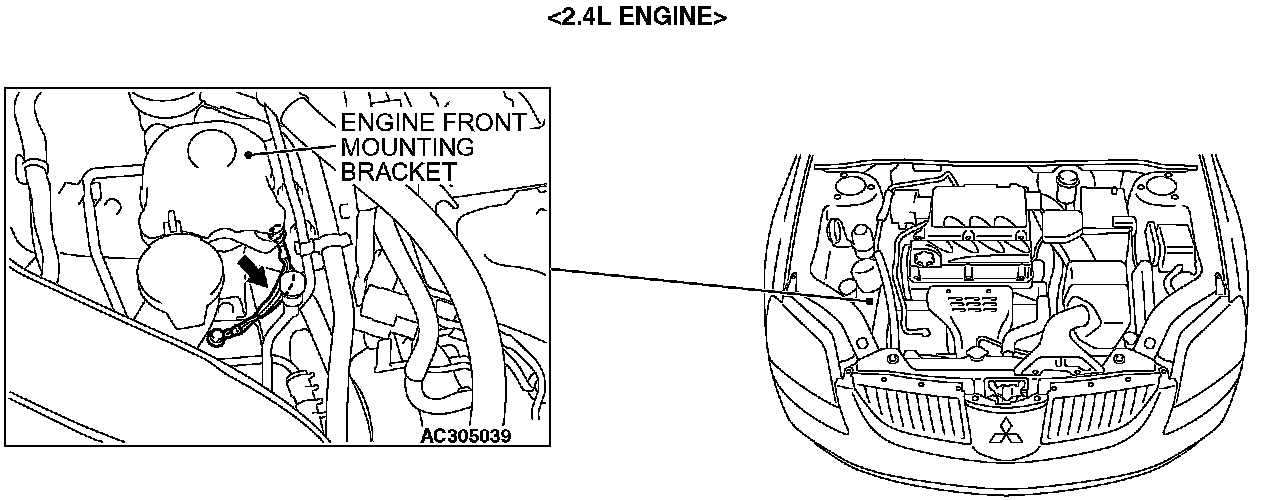 <2.4L ENGINE>

ENGINE FRONT MOUNTING BRACKET

AC305039