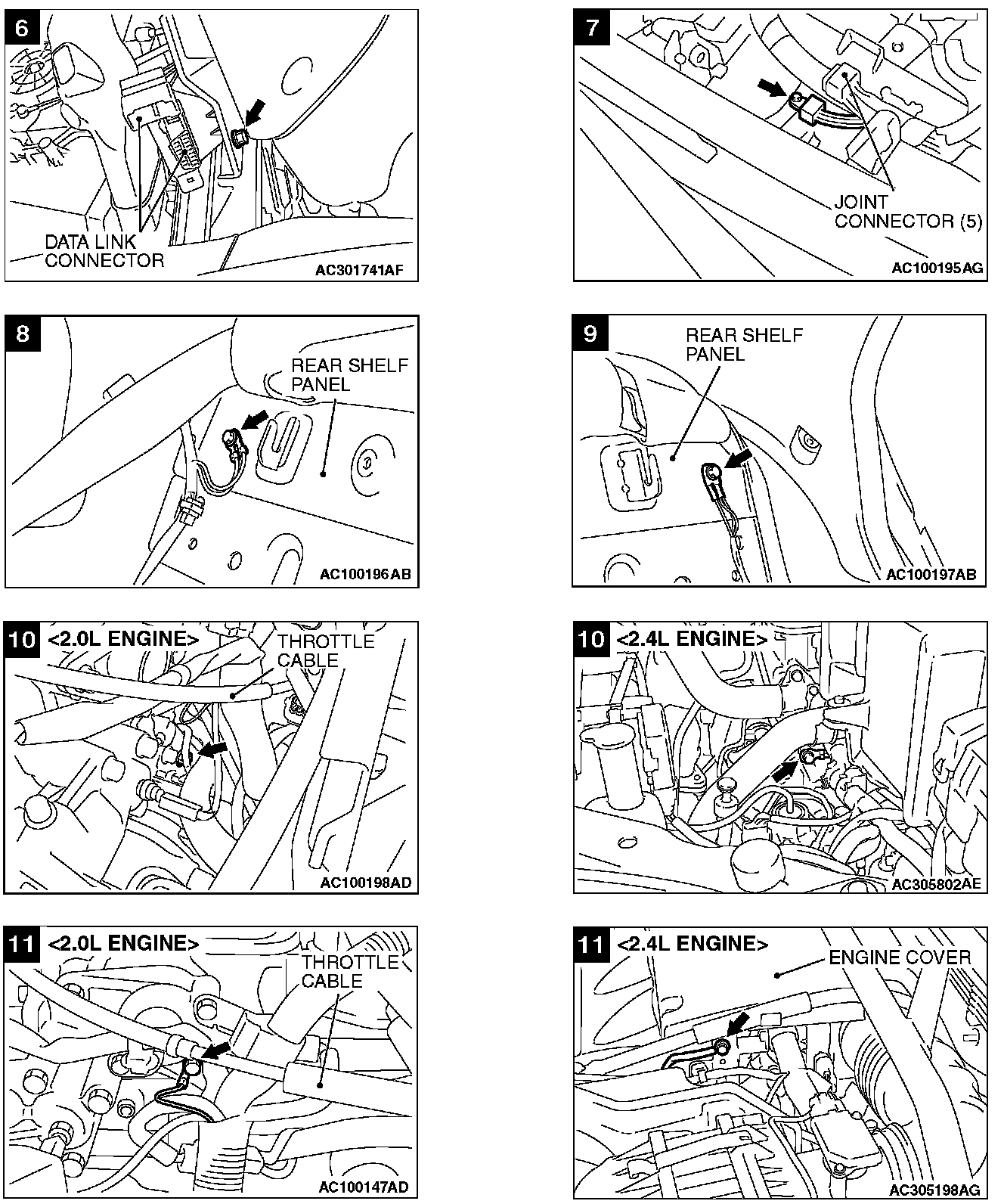 6

DATA LINK CONNECTOR

AC301741AF

7

JOINT CONNECTOR (5)

AC100195AG

8

REAR SHELF PANEL

AC100196AB

9

REAR SHELF PANEL

AC100197AB

10 <2.0L ENGINE>

THROTTLE CABLE

AC100198AD

10 <2.4L ENGINE>

AC305802AE

11 <2.0L ENGINE>

THROTTLE CABLE

AC100147AD

11 <2.4L ENGINE>

ENGINE COVER

AC305198AG