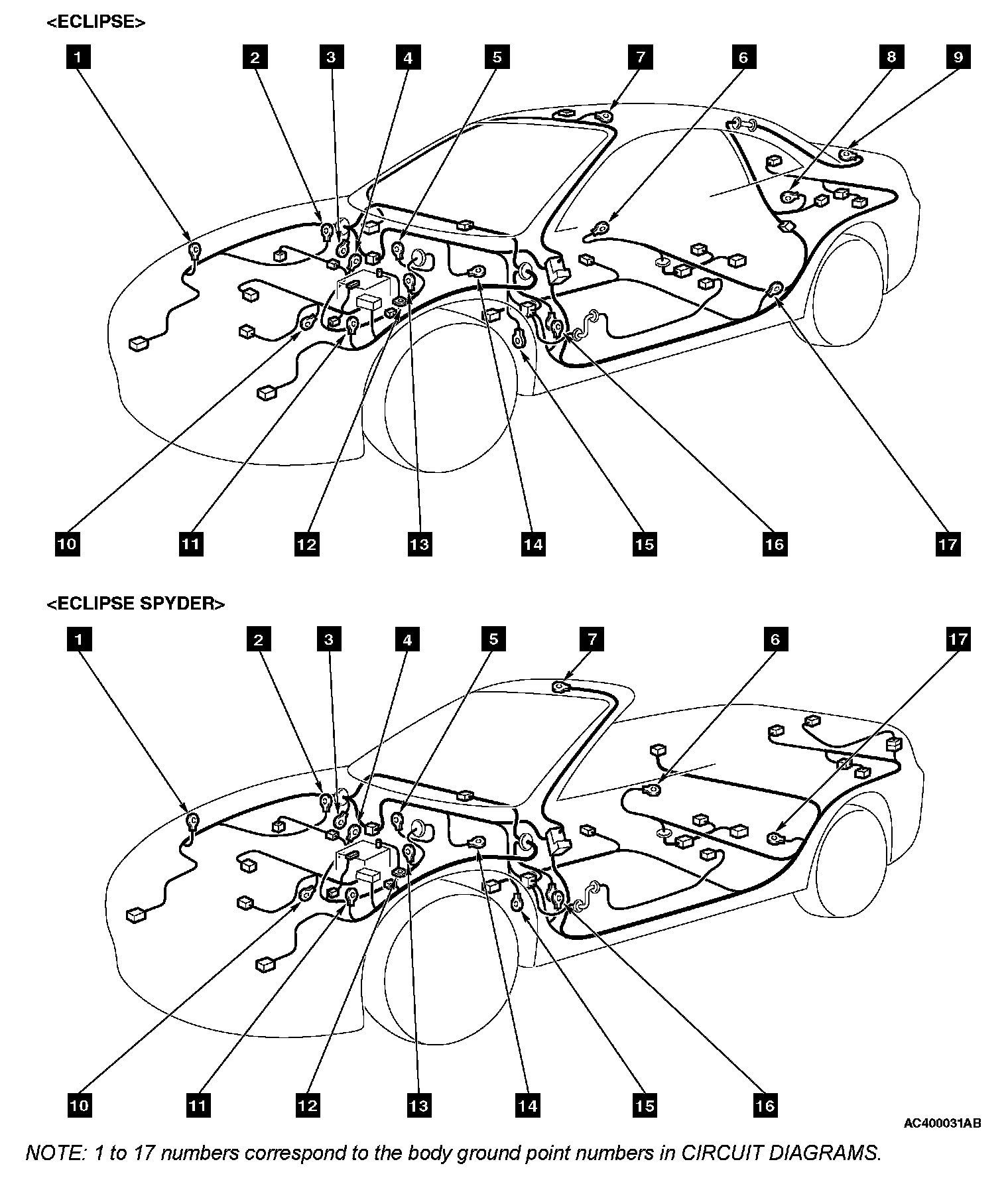 <ECLIPSE>

1 2 3 4 5 7 6 8 9

10 11 12 13 14 15 16 17

<ECLIPSE SPYDER>

1 2 3 4 5 7 6 17

10 11 12 13 14 15 16

AC400031AB

NOTE: 1 to 17 numbers correspond to the body ground point numbers in CIRCUIT DIAGRAMS.