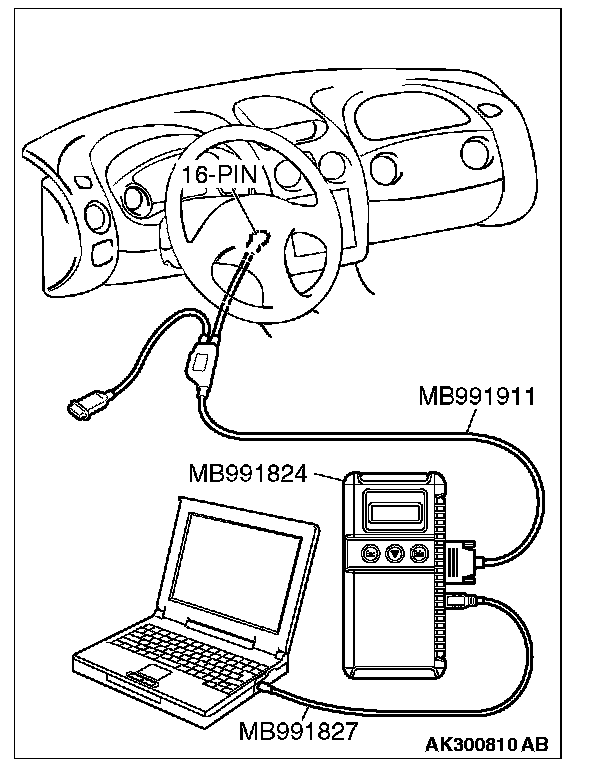 16-PIN

MB991911

MB991824

MB991827

AK300810 AB