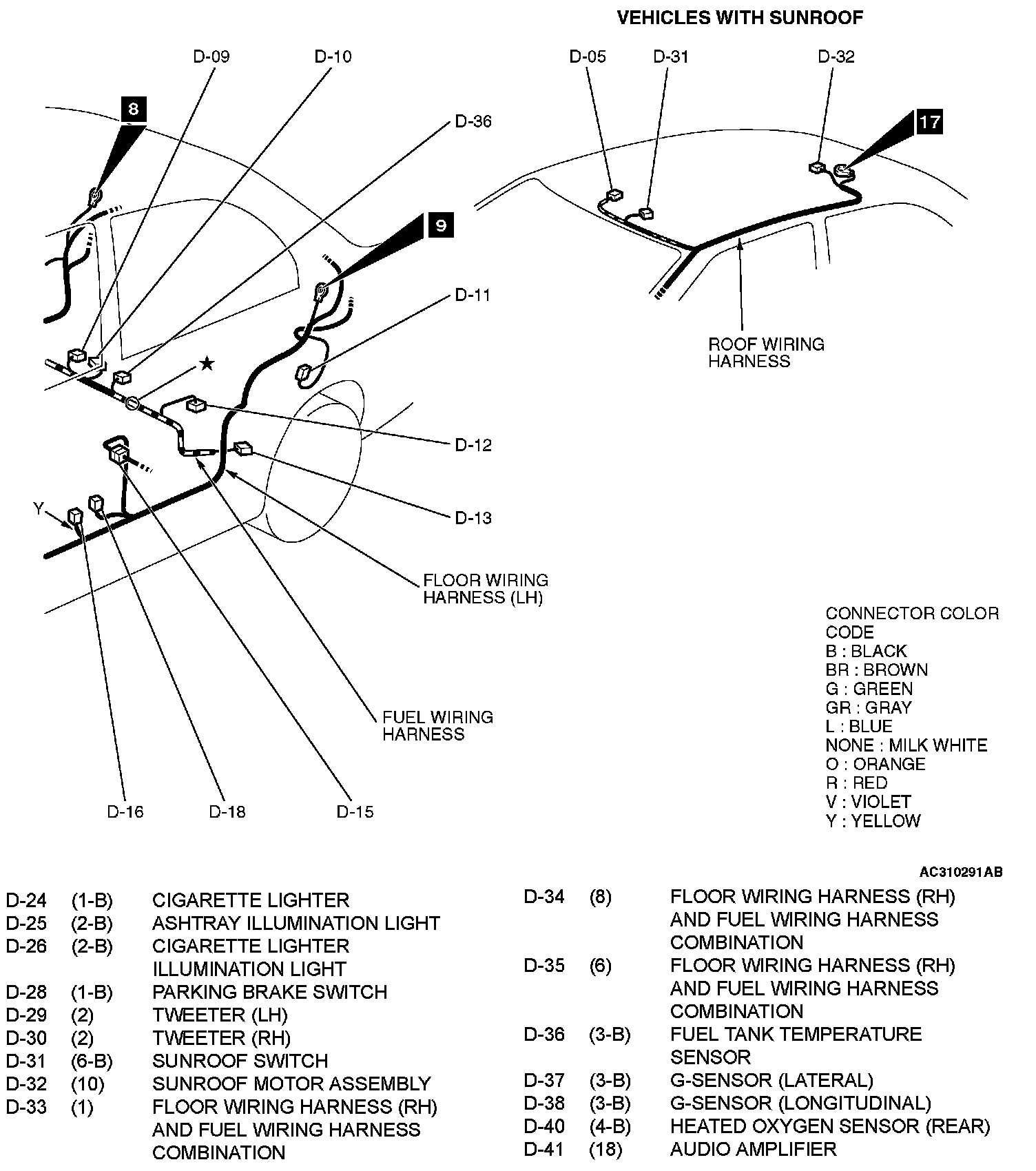 VEHICLES WITH SUNROOF

D-09
D-10
8
D-36
9
D-11
★
D-12
D-13
Y
FLOOR WIRING HARNESS (LH)
FUEL WIRING HARNESS
D-16
D-18
D-15

D-05
D-31
D-32
17
ROOF WIRING HARNESS

CONNECTOR COLOR CODE
B : BLACK
BR : BROWN
G : GREEN
GR : GRAY
L : BLUE
NONE : MILK WHITE
O : ORANGE
R : RED
V : VIOLET
Y : YELLOW

AC310291AB

| | | |
|---|---|---|
| D-24 | (1-B) | CIGARETTE LIGHTER |
| D-25 | (2-B) | ASHTRAY ILLUMINATION LIGHT |
| D-26 | (2-B) | CIGARETTE LIGHTER ILLUMINATION LIGHT |
| D-28 | (1-B) | PARKING BRAKE SWITCH |
| D-29 | (2) | TWEETER (LH) |
| D-30 | (2) | TWEETER (RH) |
| D-31 | (6-B) | SUNROOF SWITCH |
| D-32 | (10) | SUNROOF MOTOR ASSEMBLY |
| D-33 | (1) | FLOOR WIRING HARNESS (RH) AND FUEL WIRING HARNESS COMBINATION |

| | | |
|---|---|---|
| D-34 | (8) | FLOOR WIRING HARNESS (RH) AND FUEL WIRING HARNESS COMBINATION |
| D-35 | (6) | FLOOR WIRING HARNESS (RH) AND FUEL WIRING HARNESS COMBINATION |
| D-36 | (3-B) | FUEL TANK TEMPERATURE SENSOR |
| D-37 | (3-B) | G-SENSOR (LATERAL) |
| D-38 | (3-B) | G-SENSOR (LONGITUDINAL) |
| D-40 | (4-B) | HEATED OXYGEN SENSOR (REAR) |
| D-41 | (18) | AUDIO AMPLIFIER |