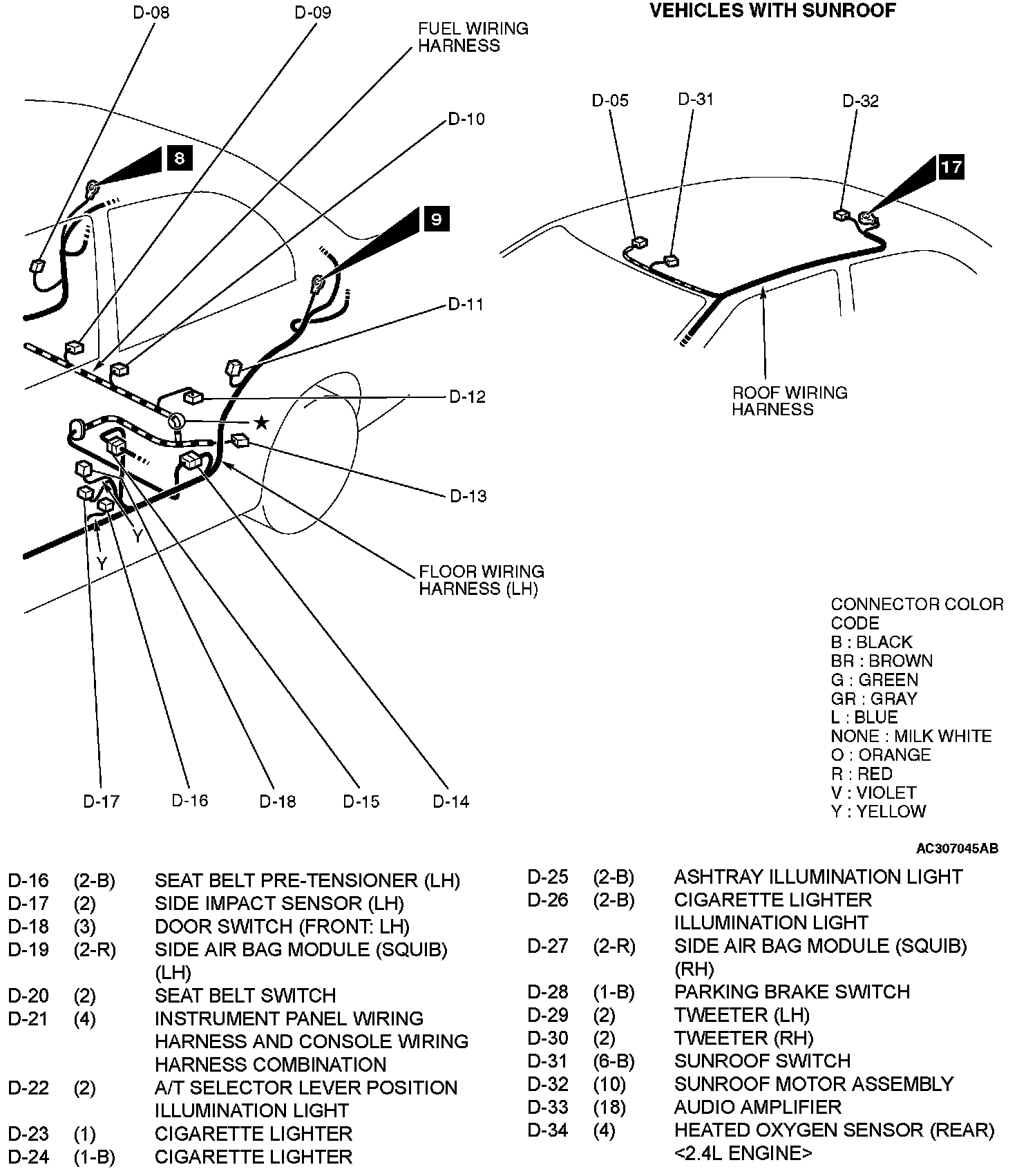 D-08
D-09
FUEL WIRING HARNESS
D-10
8
9
D-11
D-12
★
D-13
Y
Y
FLOOR WIRING HARNESS (LH)
D-17
D-16
D-18
D-15
D-14

VEHICLES WITH SUNROOF
D-05
D-31
D-32
17
ROOF WIRING HARNESS

CONNECTOR COLOR CODE
B : BLACK
BR : BROWN
G : GREEN
GR : GRAY
L : BLUE
NONE : MILK WHITE
O : ORANGE
R : RED
V : VIOLET
Y : YELLOW

AC307045AB

| | | |
|---|---|---|
| D-16 | (2-B) | SEAT BELT PRE-TENSIONER (LH) |
| D-17 | (2) | SIDE IMPACT SENSOR (LH) |
| D-18 | (3) | DOOR SWITCH (FRONT: LH) |
| D-19 | (2-R) | SIDE AIR BAG MODULE (SQUIB) (LH) |
| D-20 | (2) | SEAT BELT SWITCH |
| D-21 | (4) | INSTRUMENT PANEL WIRING HARNESS AND CONSOLE WIRING HARNESS COMBINATION |
| D-22 | (2) | A/T SELECTOR LEVER POSITION ILLUMINATION LIGHT |
| D-23 | (1) | CIGARETTE LIGHTER |
| D-24 | (1-B) | CIGARETTE LIGHTER |

| | | |
|---|---|---|
| D-25 | (2-B) | ASHTRAY ILLUMINATION LIGHT |
| D-26 | (2-B) | CIGARETTE LIGHTER ILLUMINATION LIGHT |
| D-27 | (2-R) | SIDE AIR BAG MODULE (SQUIB) (RH) |
| D-28 | (1-B) | PARKING BRAKE SWITCH |
| D-29 | (2) | TWEETER (LH) |
| D-30 | (2) | TWEETER (RH) |
| D-31 | (6-B) | SUNROOF SWITCH |
| D-32 | (10) | SUNROOF MOTOR ASSEMBLY |
| D-33 | (18) | AUDIO AMPLIFIER |
| D-34 | (4) | HEATED OXYGEN SENSOR (REAR) <2.4L ENGINE> |