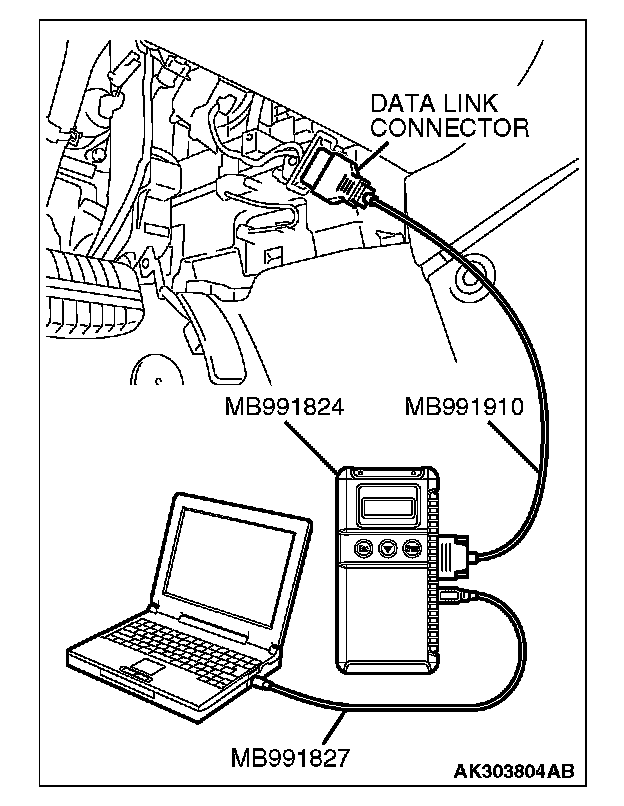 DATA LINK CONNECTOR

MB991824

MB991910

MB991827

AK303804AB