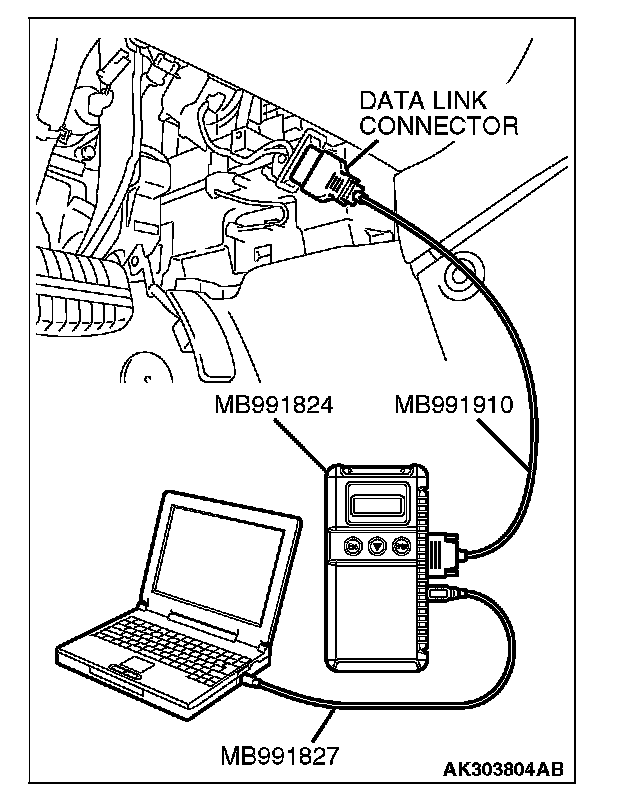 DATA LINK CONNECTOR

MB991824

MB991910

MB991827

AK303804AB