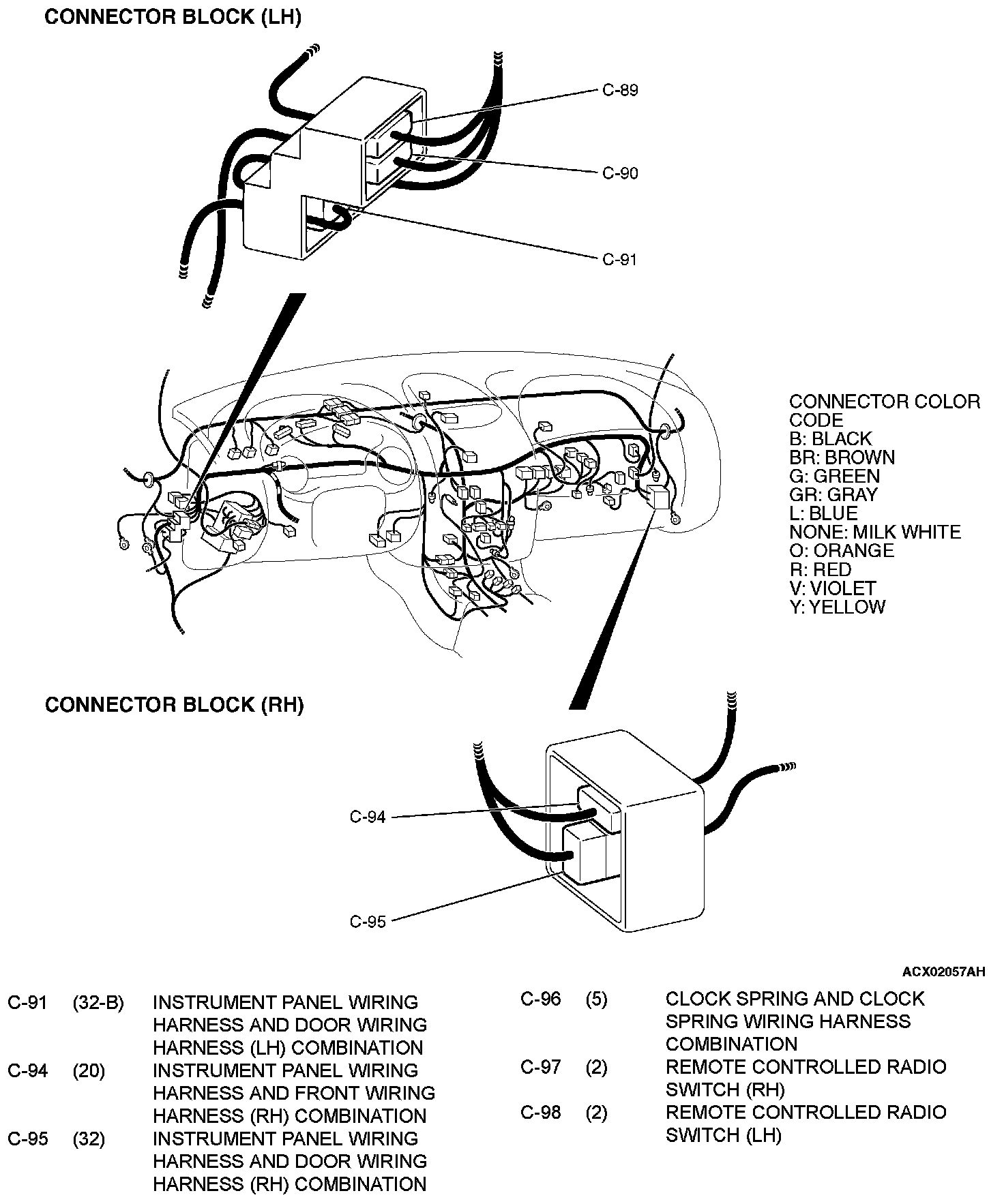 CONNECTOR BLOCK (LH)

C-89

C-90

C-91

CONNECTOR COLOR CODE
B: BLACK
BR: BROWN
G: GREEN
GR: GRAY
L: BLUE
NONE: MILK WHITE
O: ORANGE
R: RED
V: VIOLET
Y: YELLOW

CONNECTOR BLOCK (RH)

C-94

C-95

ACX02057AH

C-91 (32-B) INSTRUMENT PANEL WIRING HARNESS AND DOOR WIRING HARNESS (LH) COMBINATION
C-94 (20) INSTRUMENT PANEL WIRING HARNESS AND FRONT WIRING HARNESS (RH) COMBINATION
C-95 (32) INSTRUMENT PANEL WIRING HARNESS AND DOOR WIRING HARNESS (RH) COMBINATION

C-96 (5) CLOCK SPRING AND CLOCK SPRING WIRING HARNESS COMBINATION
C-97 (2) REMOTE CONTROLLED RADIO SWITCH (RH)
C-98 (2) REMOTE CONTROLLED RADIO SWITCH (LH)