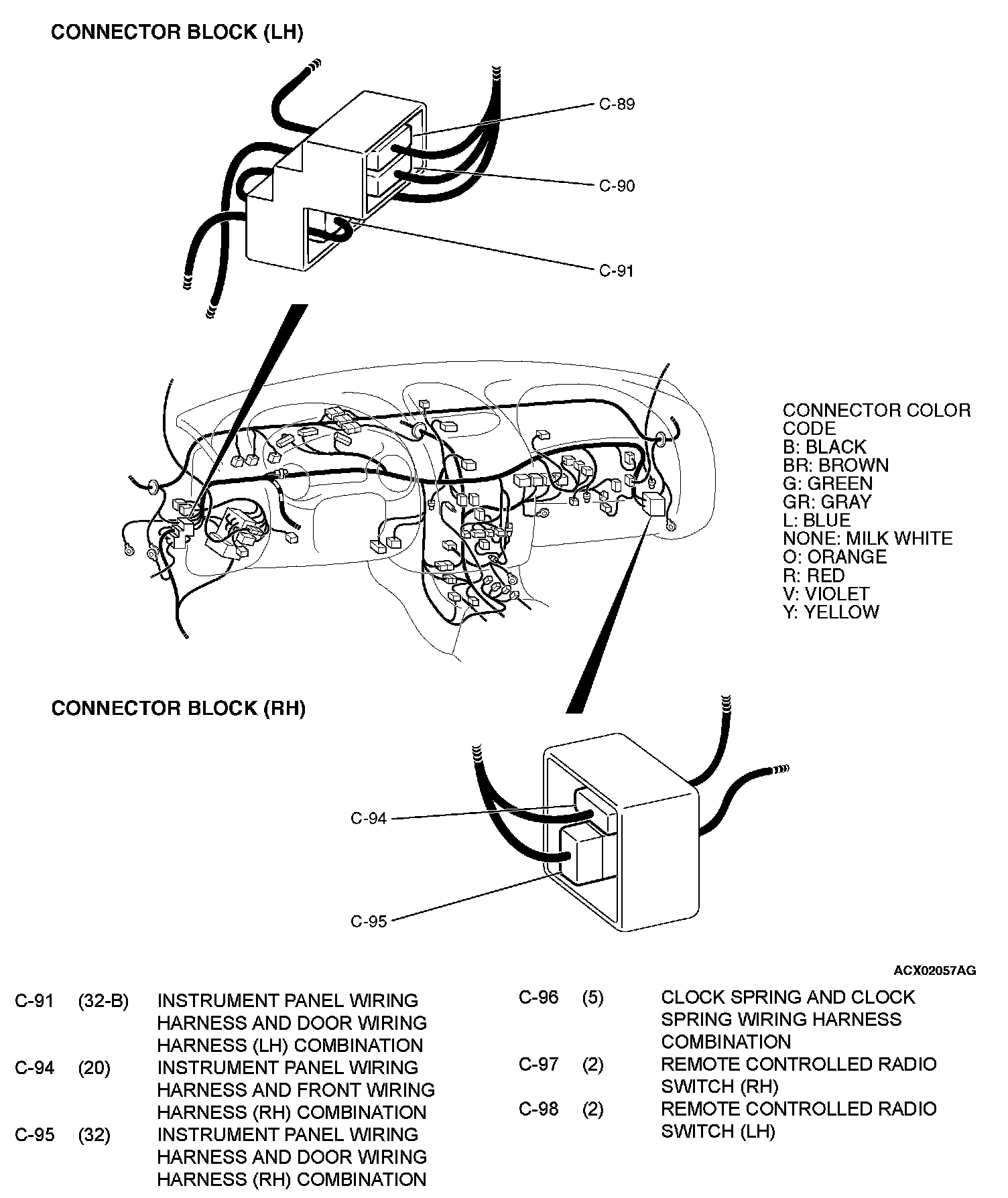 CONNECTOR BLOCK (LH)

C-89

C-90

C-91

CONNECTOR COLOR CODE
B: BLACK
BR: BROWN
G: GREEN
GR: GRAY
L: BLUE
NONE: MILK WHITE
O: ORANGE
R: RED
V: VIOLET
Y: YELLOW

CONNECTOR BLOCK (RH)

C-94

C-95

ACX02057AG

| | | |
|---|---|---|
| C-91 | (32-B) | INSTRUMENT PANEL WIRING HARNESS AND DOOR WIRING HARNESS (LH) COMBINATION |
| C-94 | (20) | INSTRUMENT PANEL WIRING HARNESS AND FRONT WIRING HARNESS (RH) COMBINATION |
| C-95 | (32) | INSTRUMENT PANEL WIRING HARNESS AND DOOR WIRING HARNESS (RH) COMBINATION |

| | | |
|---|---|---|
| C-96 | (5) | CLOCK SPRING AND CLOCK SPRING WIRING HARNESS COMBINATION |
| C-97 | (2) | REMOTE CONTROLLED RADIO SWITCH (RH) |
| C-98 | (2) | REMOTE CONTROLLED RADIO SWITCH (LH) |