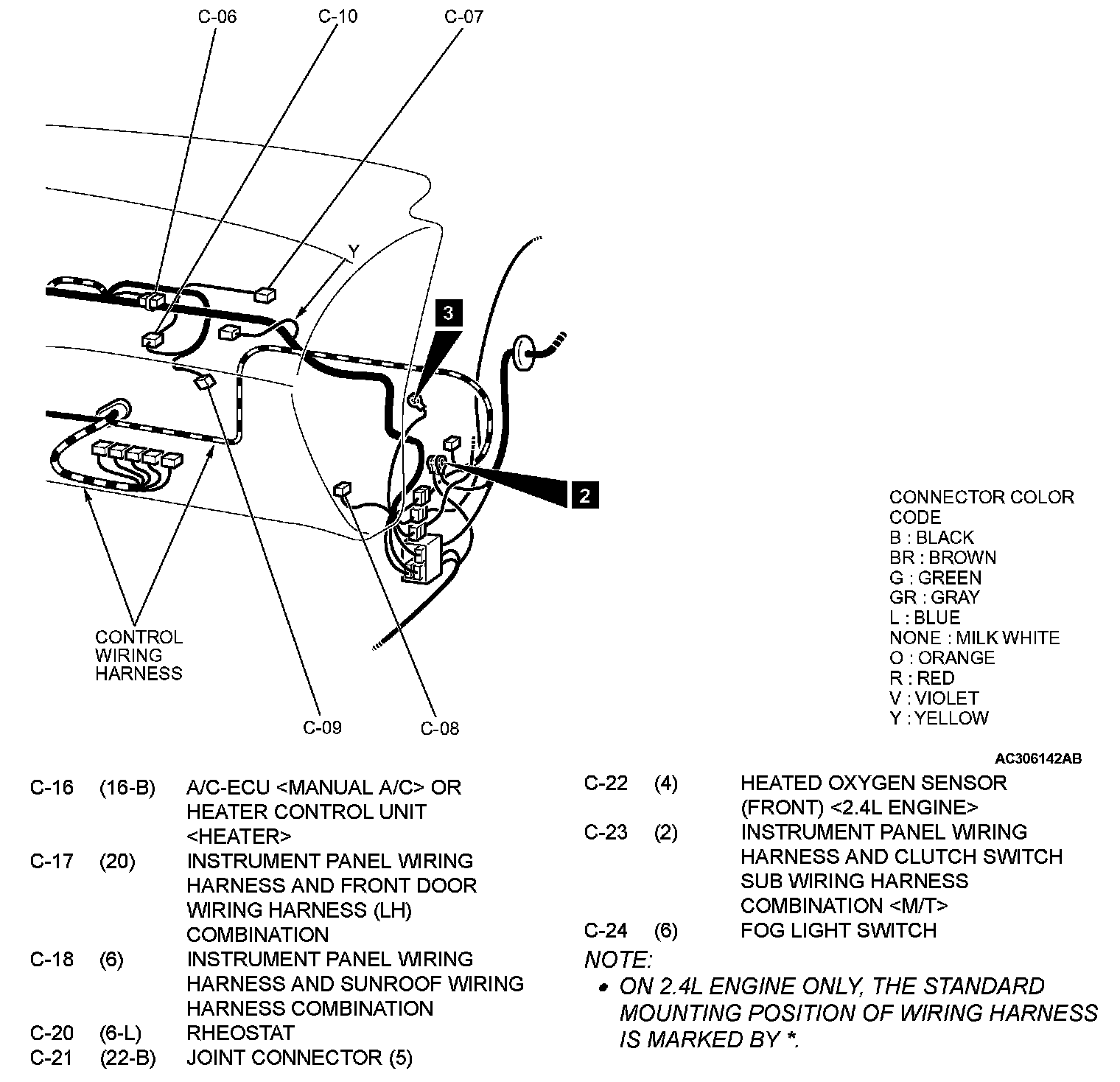 C-06
C-10
C-07
Y
3
2
CONTROL WIRING HARNESS
C-09
C-08

CONNECTOR COLOR CODE
B : BLACK
BR : BROWN
G : GREEN
GR : GRAY
L : BLUE
NONE : MILK WHITE
O : ORANGE
R : RED
V : VIOLET
Y : YELLOW

AC306142AB

| | | |
|---|---|---|
| C-16 | (16-B) | A/C-ECU <MANUAL A/C> OR HEATER CONTROL UNIT <HEATER> |
| C-17 | (20) | INSTRUMENT PANEL WIRING HARNESS AND FRONT DOOR WIRING HARNESS (LH) COMBINATION |
| C-18 | (6) | INSTRUMENT PANEL WIRING HARNESS AND SUNROOF WIRING HARNESS COMBINATION |
| C-20 | (6-L) | RHEOSTAT |
| C-21 | (22-B) | JOINT CONNECTOR (5) |

| | | |
|---|---|---|
| C-22 | (4) | HEATED OXYGEN SENSOR (FRONT) <2.4L ENGINE> |
| C-23 | (2) | INSTRUMENT PANEL WIRING HARNESS AND CLUTCH SWITCH SUB WIRING HARNESS COMBINATION <M/T> |
| C-24 | (6) | FOG LIGHT SWITCH |

NOTE:
• ON 2.4L ENGINE ONLY, THE STANDARD MOUNTING POSITION OF WIRING HARNESS IS MARKED BY *.