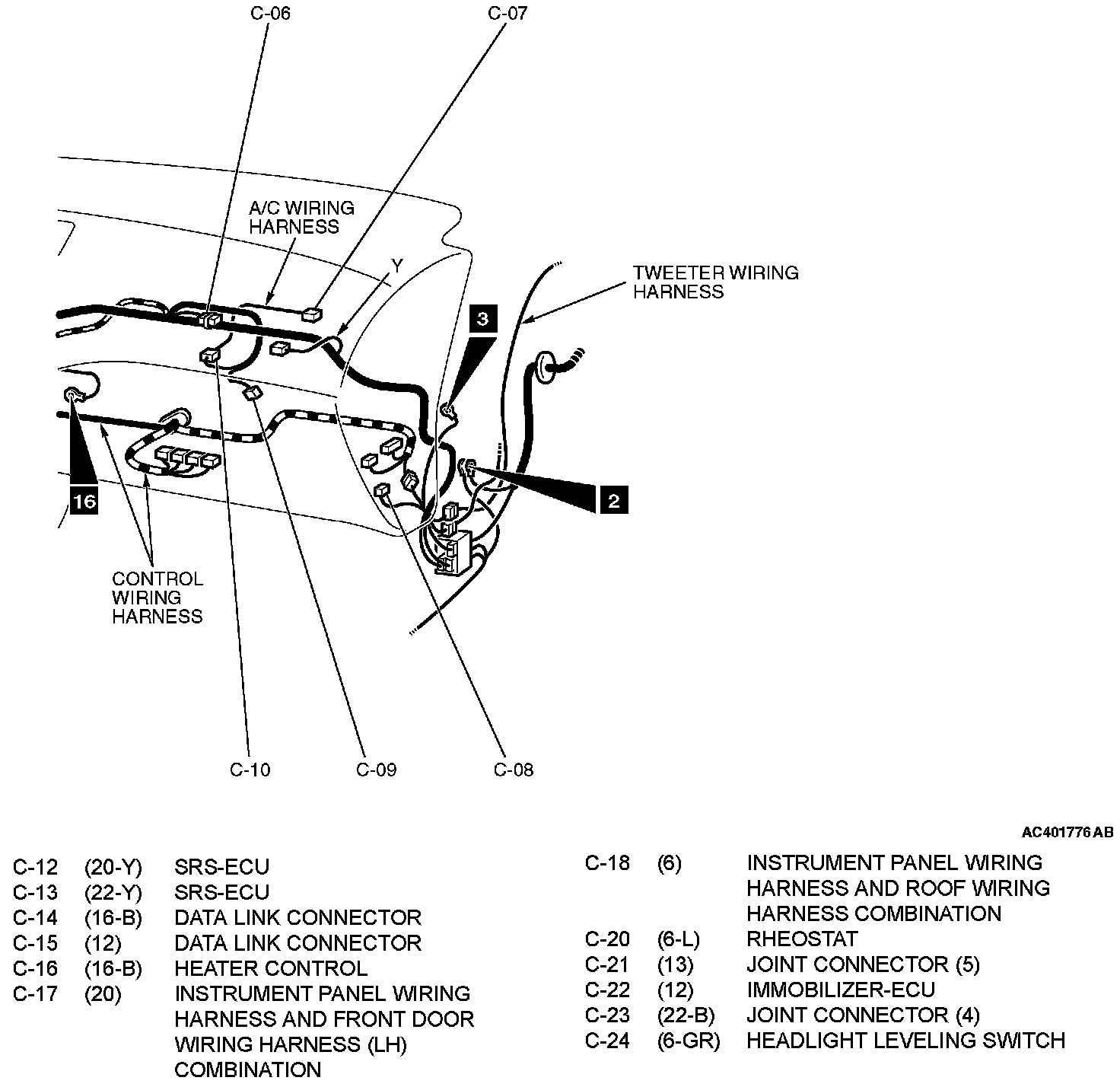 C-06

C-07

A/C WIRING HARNESS

Y

TWEETER WIRING HARNESS

3

2

16

CONTROL WIRING HARNESS

C-10

C-09

C-08

AC401776 AB

| | | |
|---|---|---|
| C-12 | (20-Y) | SRS-ECU |
| C-13 | (22-Y) | SRS-ECU |
| C-14 | (16-B) | DATA LINK CONNECTOR |
| C-15 | (12) | DATA LINK CONNECTOR |
| C-16 | (16-B) | HEATER CONTROL |
| C-17 | (20) | INSTRUMENT PANEL WIRING HARNESS AND FRONT DOOR WIRING HARNESS (LH) COMBINATION |

| | | |
|---|---|---|
| C-18 | (6) | INSTRUMENT PANEL WIRING HARNESS AND ROOF WIRING HARNESS COMBINATION |
| C-20 | (6-L) | RHEOSTAT |
| C-21 | (13) | JOINT CONNECTOR (5) |
| C-22 | (12) | IMMOBILIZER-ECU |
| C-23 | (22-B) | JOINT CONNECTOR (4) |
| C-24 | (6-GR) | HEADLIGHT LEVELING SWITCH |