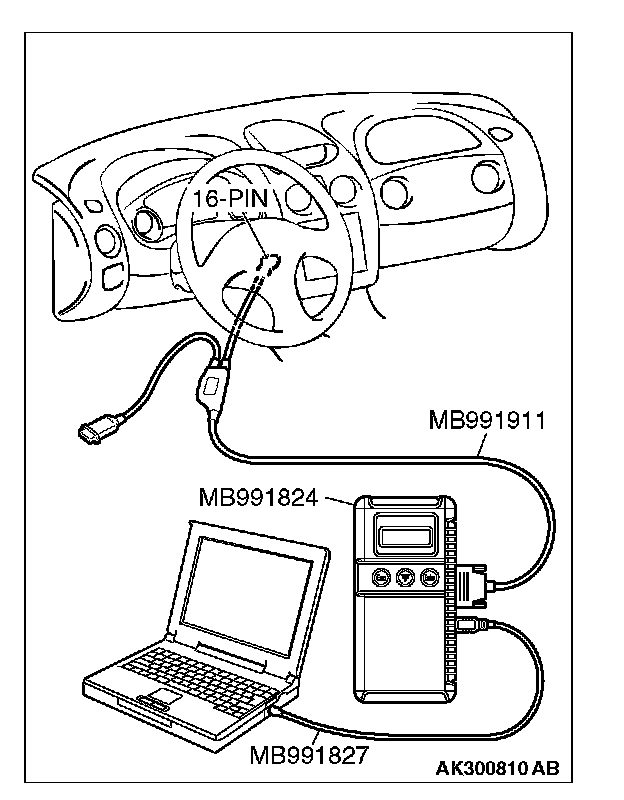 16-PIN

MB991911

MB991824

MB991827

AK300810 AB