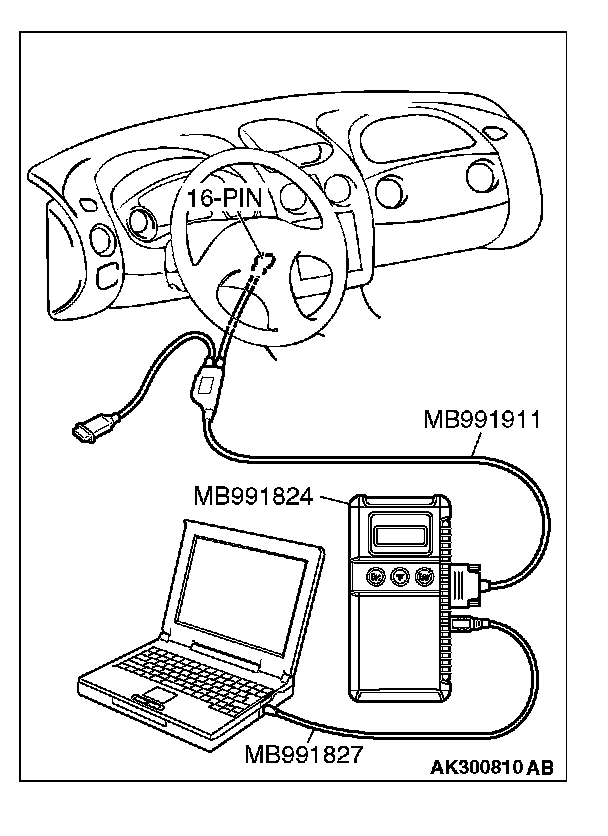 16-PIN

MB991911

MB991824

MB991827

AK300810 AB