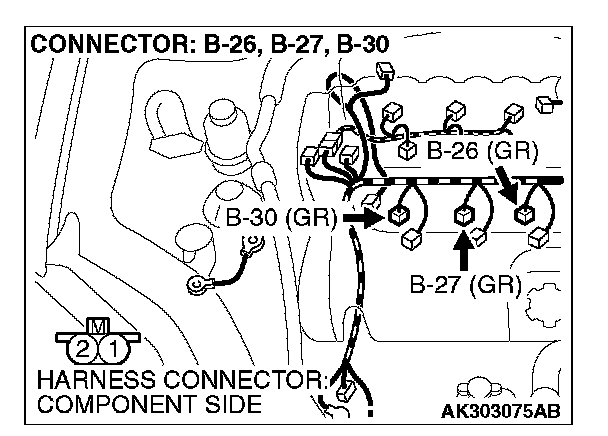 CONNECTOR: B-26, B-27, B-30

B-26 (GR)

B-30 (GR)

B-27 (GR)

M

2 1

HARNESS CONNECTOR: COMPONENT SIDE

AK303075AB