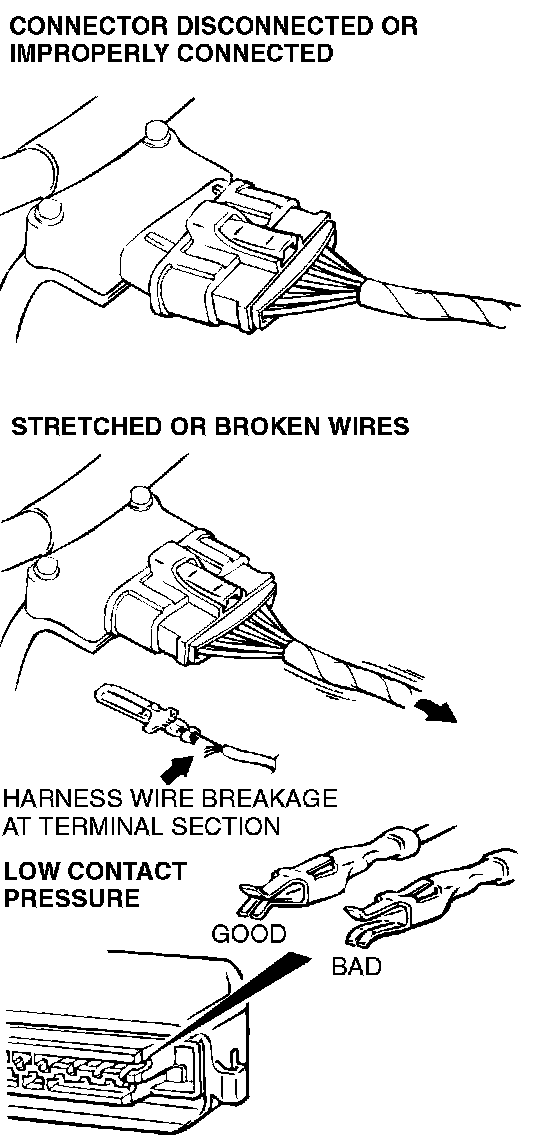 CONNECTOR DISCONNECTED OR IMPROPERLY CONNECTED

STRETCHED OR BROKEN WIRES

HARNESS WIRE BREAKAGE AT TERMINAL SECTION

LOW CONTACT PRESSURE

GOOD

BAD