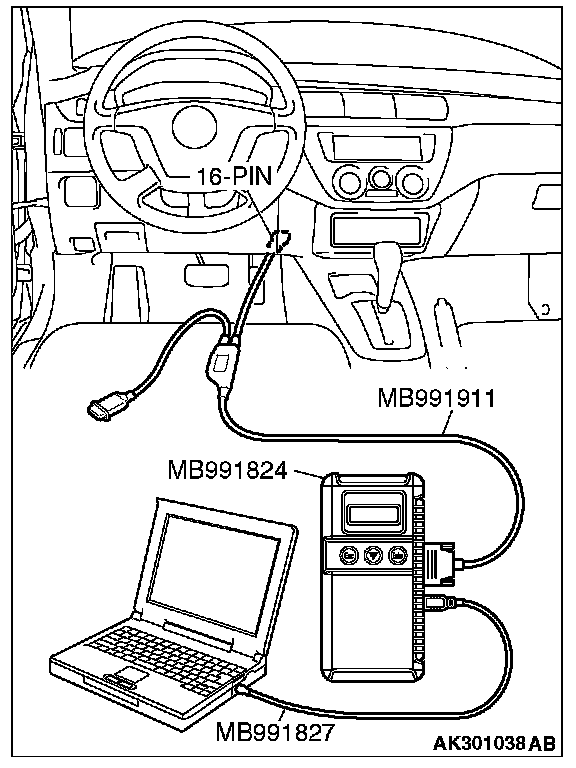 16-PIN

MB991911

MB991824

MB991827

AK301038 AB