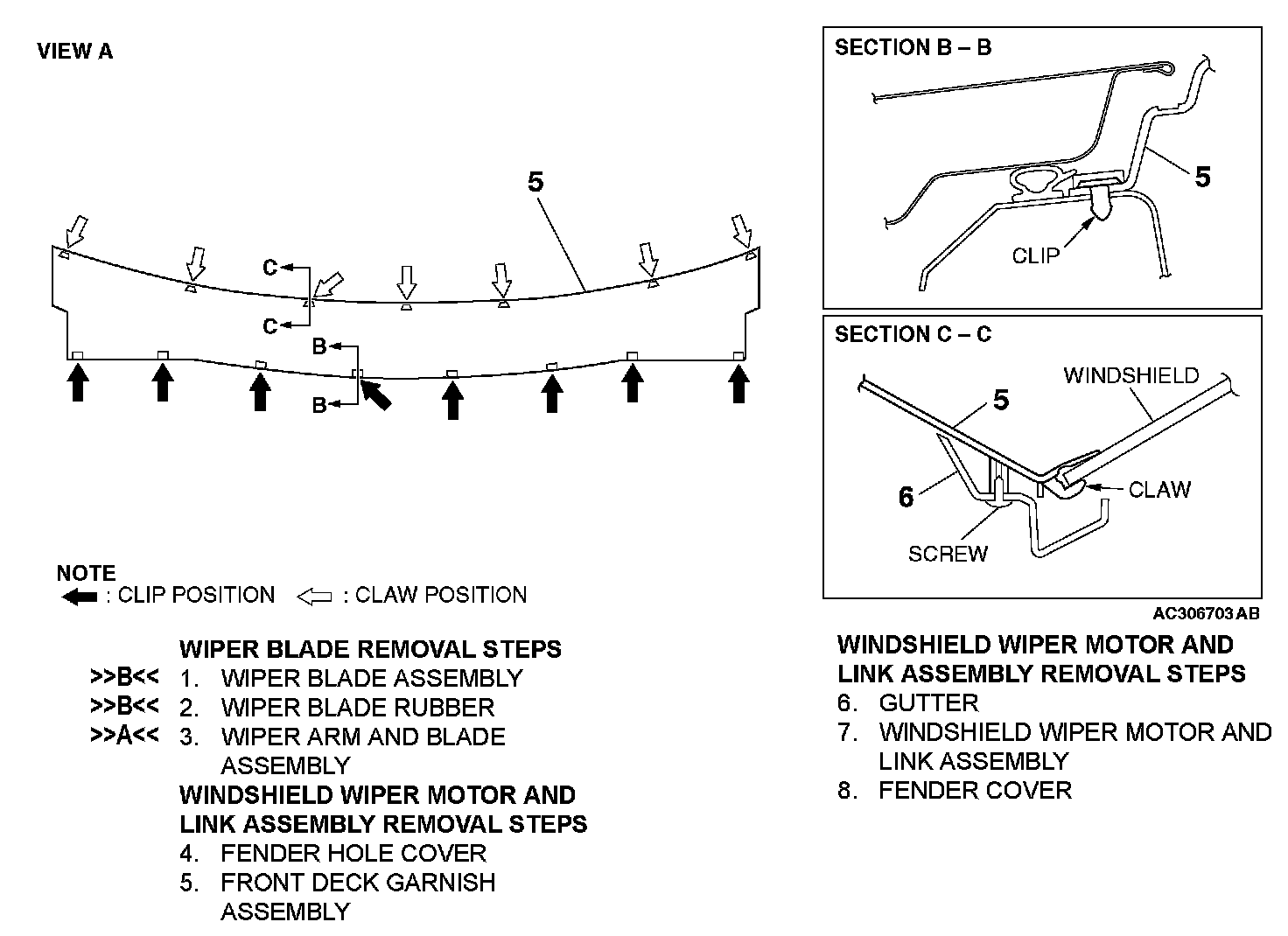 VIEW A

5

C

C

B

B

SECTION B – B

5

CLIP

SECTION C – C

WINDSHIELD

5

6

CLAW

SCREW

AC306703 AB

NOTE
: CLIP POSITION : CLAW POSITION

WIPER BLADE REMOVAL STEPS
>>B<< 1. WIPER BLADE ASSEMBLY
>>B<< 2. WIPER BLADE RUBBER
>>A<< 3. WIPER ARM AND BLADE ASSEMBLY

WINDSHIELD WIPER MOTOR AND LINK ASSEMBLY REMOVAL STEPS
4. FENDER HOLE COVER
5. FRONT DECK GARNISH ASSEMBLY

WINDSHIELD WIPER MOTOR AND LINK ASSEMBLY REMOVAL STEPS
6. GUTTER
7. WINDSHIELD WIPER MOTOR AND LINK ASSEMBLY
8. FENDER COVER