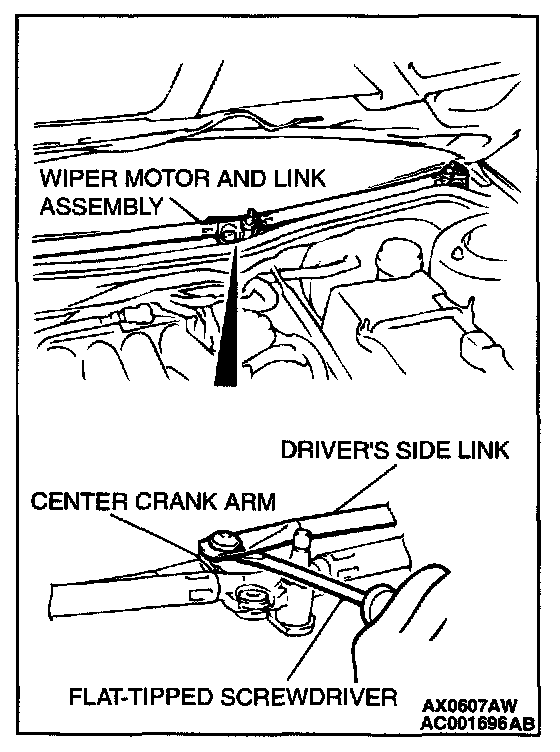 WIPER MOTOR AND LINK ASSEMBLY

DRIVER'S SIDE LINK

CENTER CRANK ARM

FLAT-TIPPED SCREWDRIVER

AX0607AW
AC001696AB