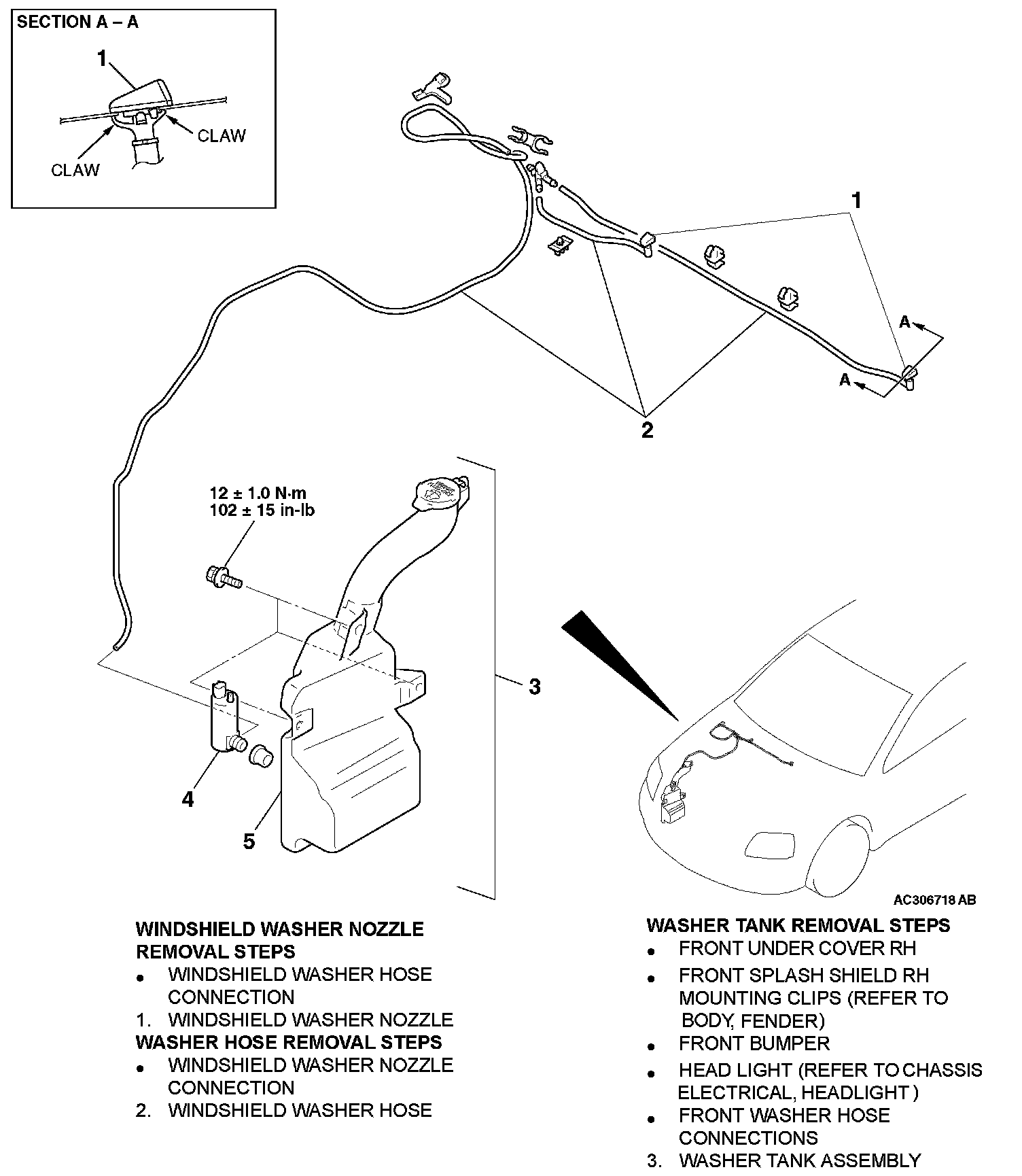 SECTION A – A

1

CLAW

CLAW

1

A

A

2

12 ± 1.0 N·m
102 ± 15 in-lb

3

4

5

AC306718 AB

WINDSHIELD WASHER NOZZLE REMOVAL STEPS
• WINDSHIELD WASHER HOSE CONNECTION
1. WINDSHIELD WASHER NOZZLE
WASHER HOSE REMOVAL STEPS
• WINDSHIELD WASHER NOZZLE CONNECTION
2. WINDSHIELD WASHER HOSE

WASHER TANK REMOVAL STEPS
• FRONT UNDER COVER RH
• FRONT SPLASH SHIELD RH MOUNTING CLIPS (REFER TO BODY, FENDER)
• FRONT BUMPER
• HEAD LIGHT (REFER TO CHASSIS ELECTRICAL, HEADLIGHT )
• FRONT WASHER HOSE CONNECTIONS
3. WASHER TANK ASSEMBLY