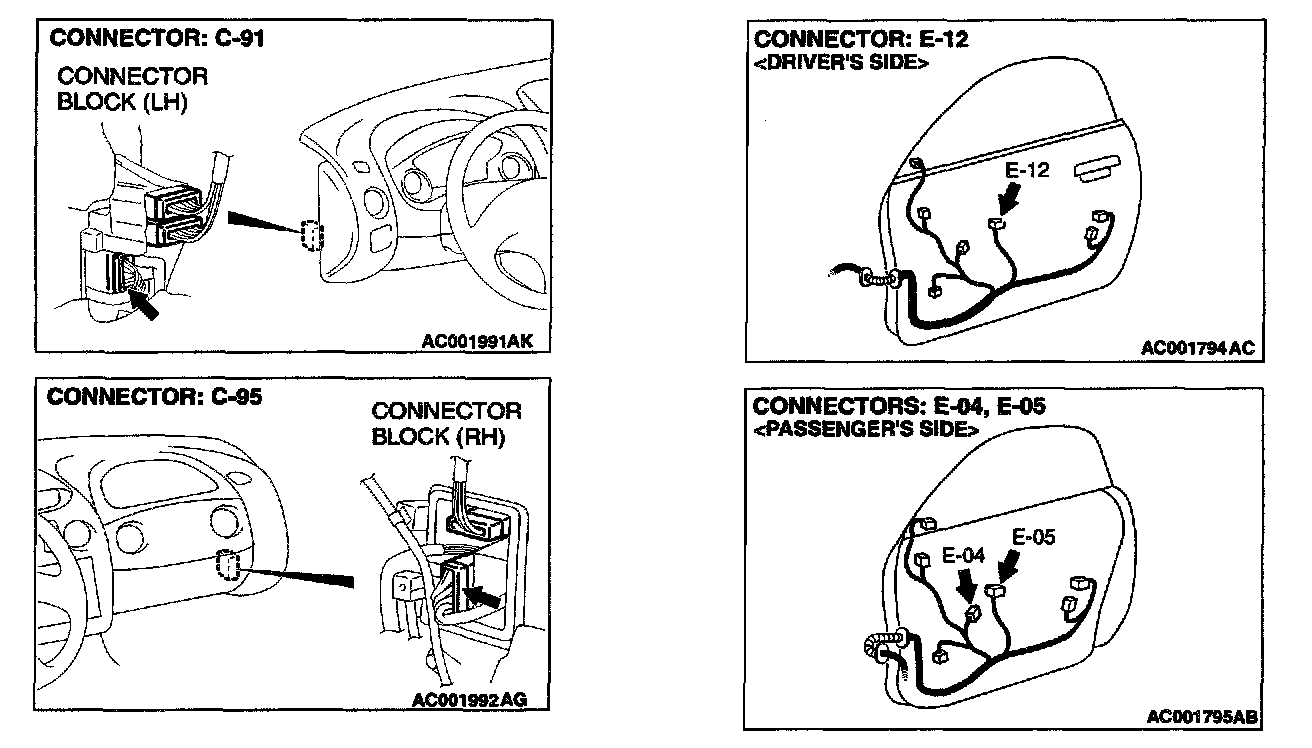 CONNECTOR: C-91
CONNECTOR BLOCK (LH)
AC001991AK

CONNECTOR: C-95
CONNECTOR BLOCK (RH)
AC001992AG

CONNECTOR: E-12
<DRIVER'S SIDE>
E-12
AC001794AC

CONNECTORS: E-04, E-05
<PASSENGER'S SIDE>
E-04
E-05
AC001795AB