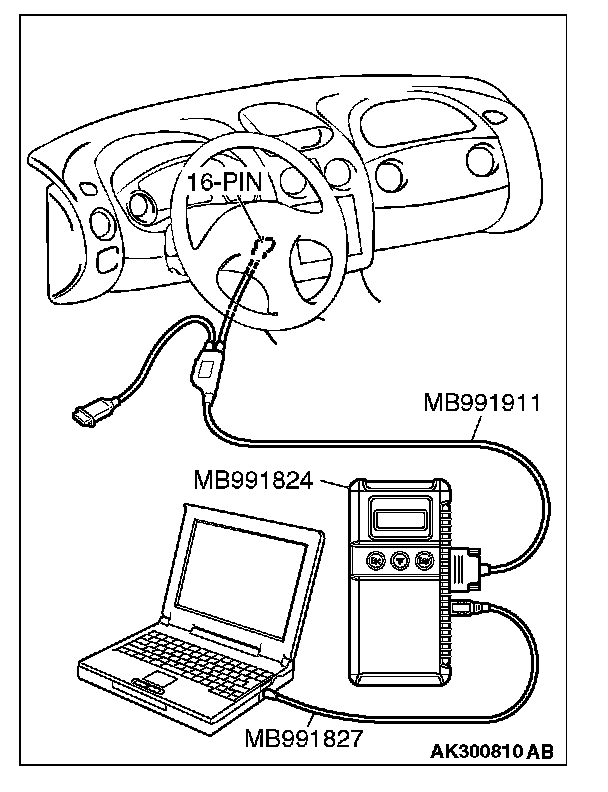 16-PIN

MB991911

MB991824

MB991827

AK300810 AB